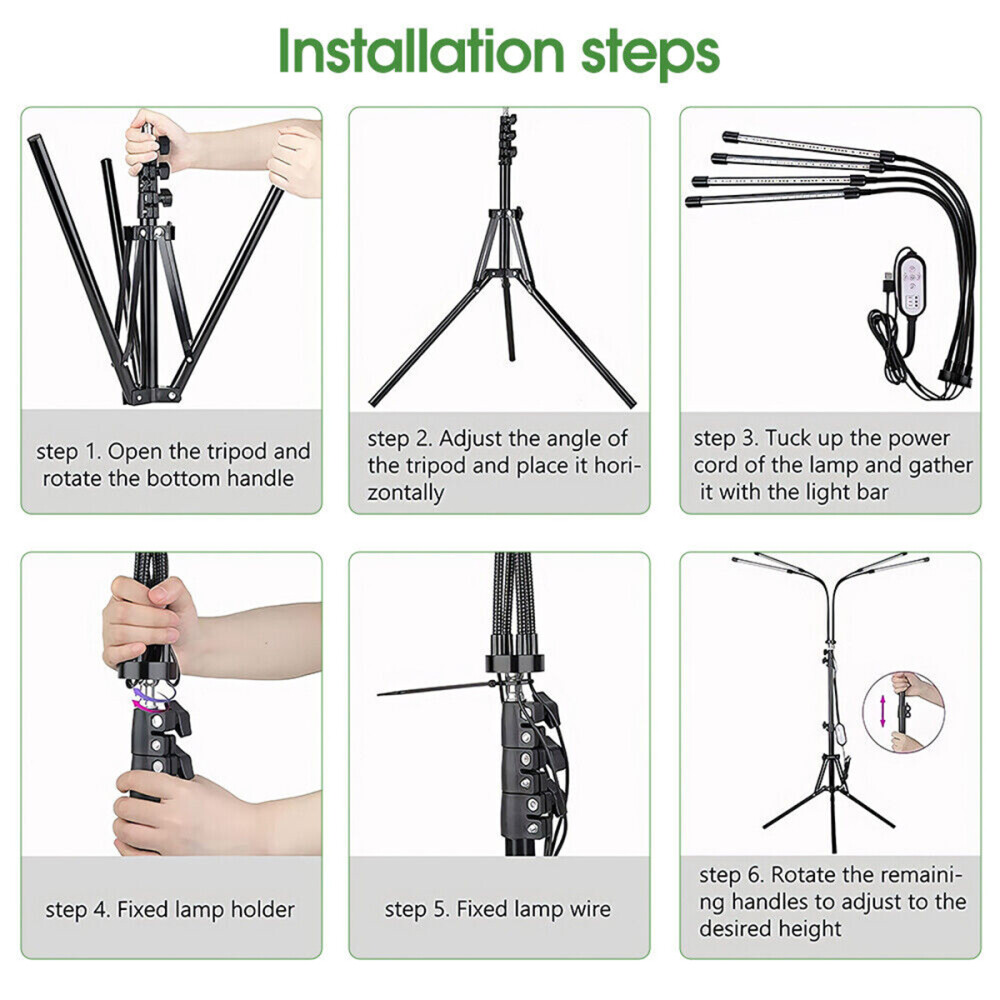 Installation steps

step 1. Open the tripod and rotate the bottom handle

step 2. Adjust the angle of the tripod and place it horizontally

step 3. Tuck up the power cord of the lamp and gather it with the light bar

step 4. Fixed lamp holder

step 5. Fixed lamp wire

step 6. Rotate the remaining handles to adjust to the desired height