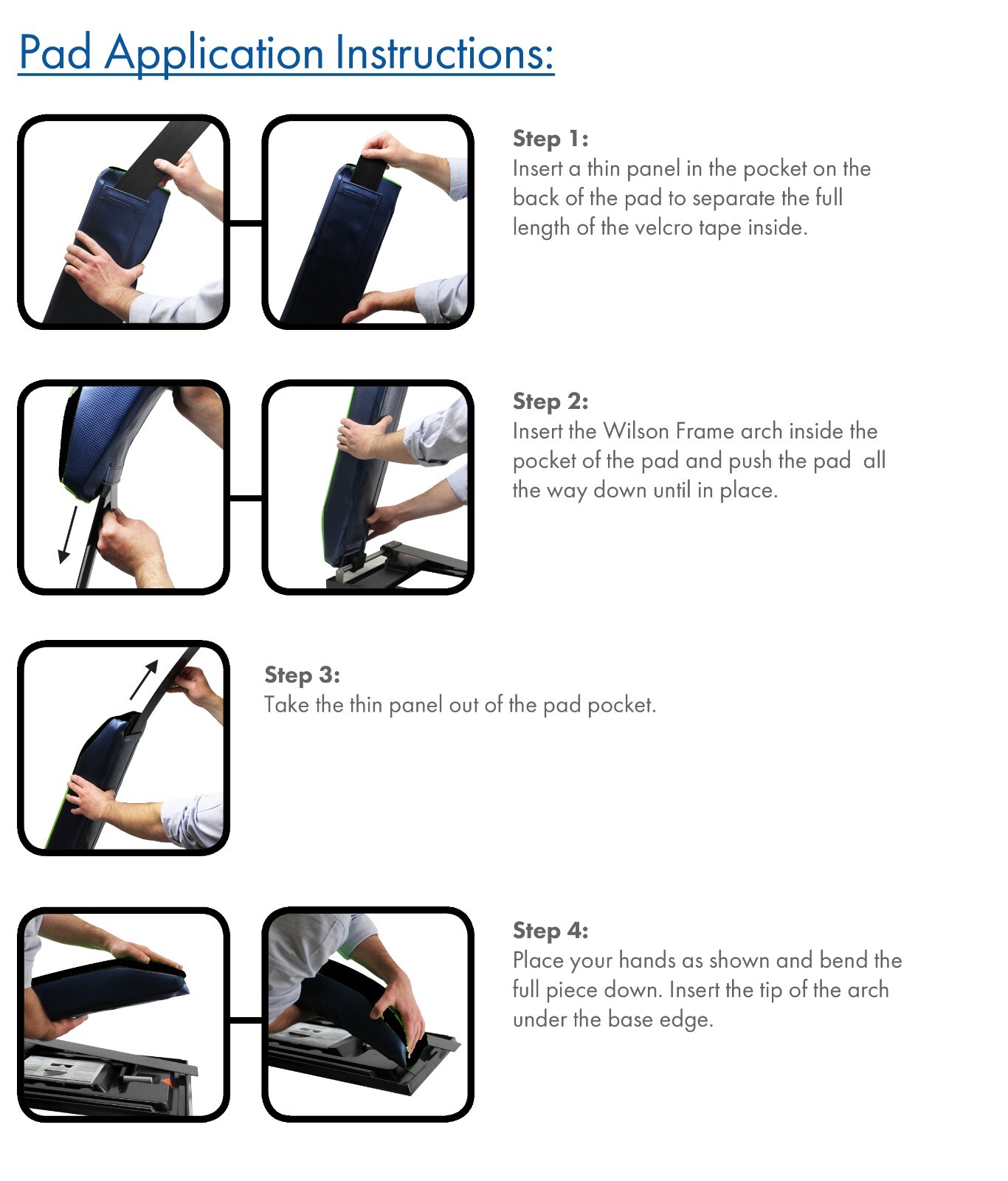 Pad Application Instructions:

Step 1:
Insert a thin panel in the pocket on the back of the pad to separate the full length of the velcro tape inside.

Step 2:
Insert the Wilson Frame arch inside the pocket of the pad and push the pad all the way down until in place.

Step 3:
Take the thin panel out of the pad pocket.

Step 4:
Place your hands as shown and bend the full piece down. Insert the tip of the arch under the base edge.