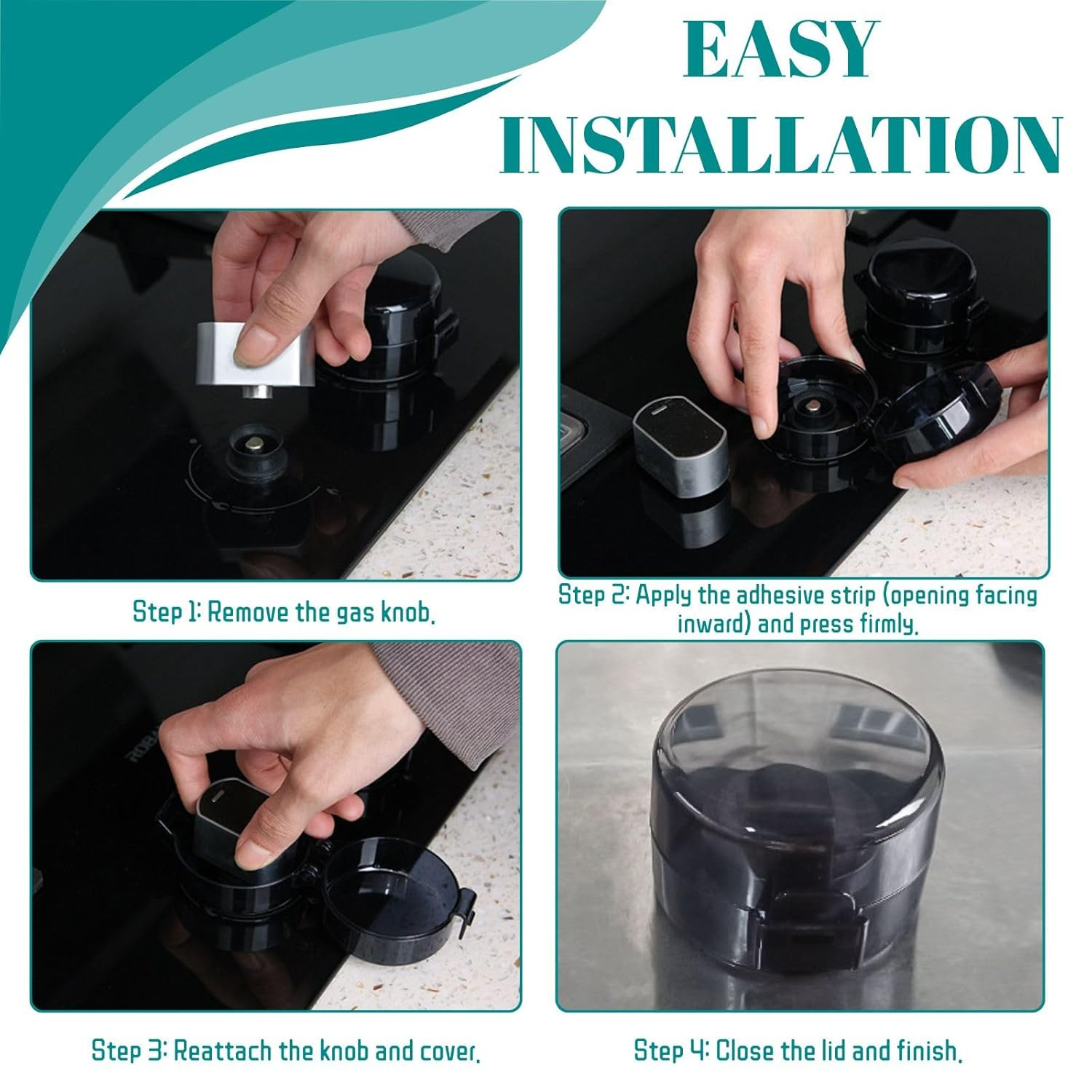 EASY INSTALLATION

Step 1: Remove the gas knob.

Step 2: Apply the adhesive strip (opening facing inward) and press firmly.

Step 3: Reattach the knob and cover.

Step 4: Close the lid and finish.