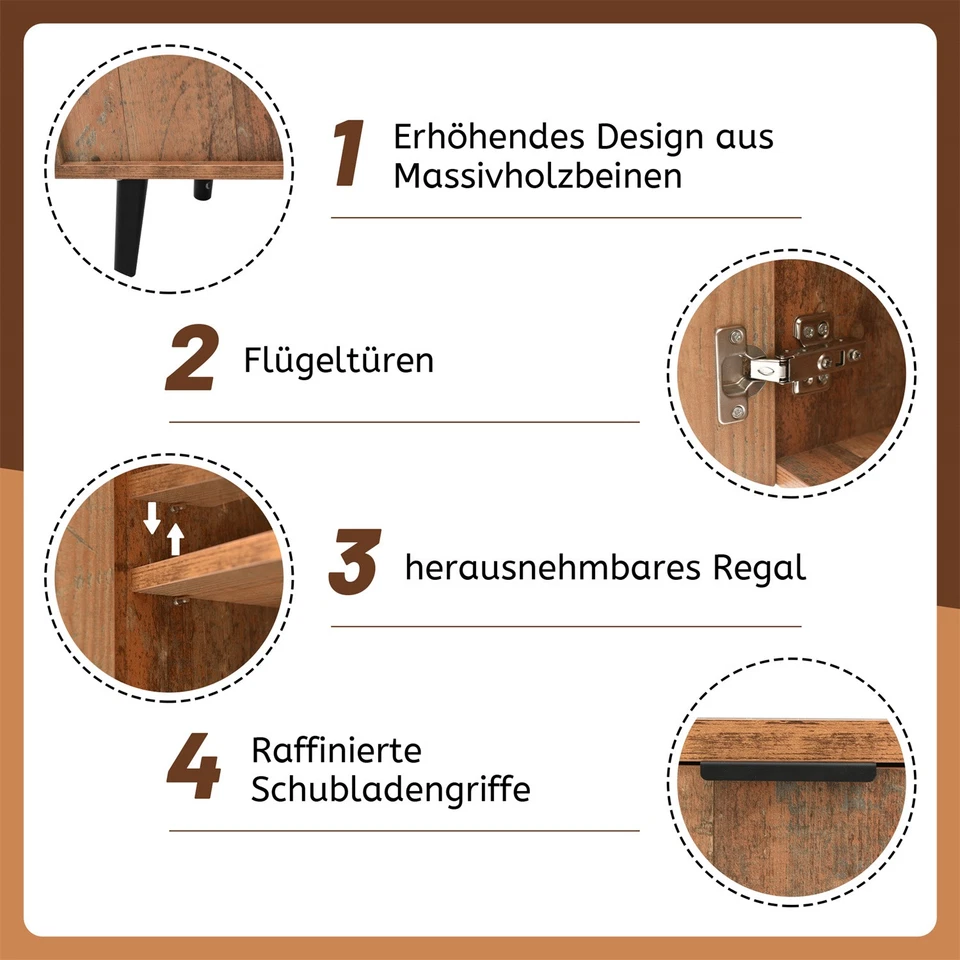 1 Erhöhendes Design aus Massivholzbeinen

2 Flügeltüren

3 herausnehmbares Regal

4 Raffinierte Schubladengriffe