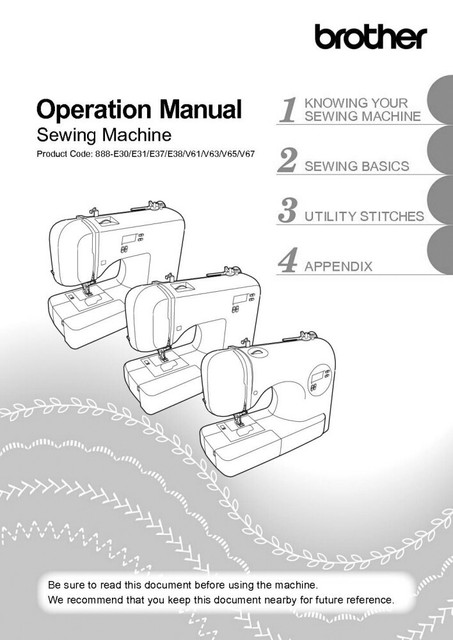 brother

Operation Manual
Sewing Machine
Product Code: 888-E30/E31/E37/E38/V61/V63/V65/V67

1 KNOWING YOUR SEWING MACHINE

2 SEWING BASICS

3 UTILITY STITCHES

4 APPENDIX

Be sure to read this document before using the machine.
We recommend that you keep this document nearby for future reference.