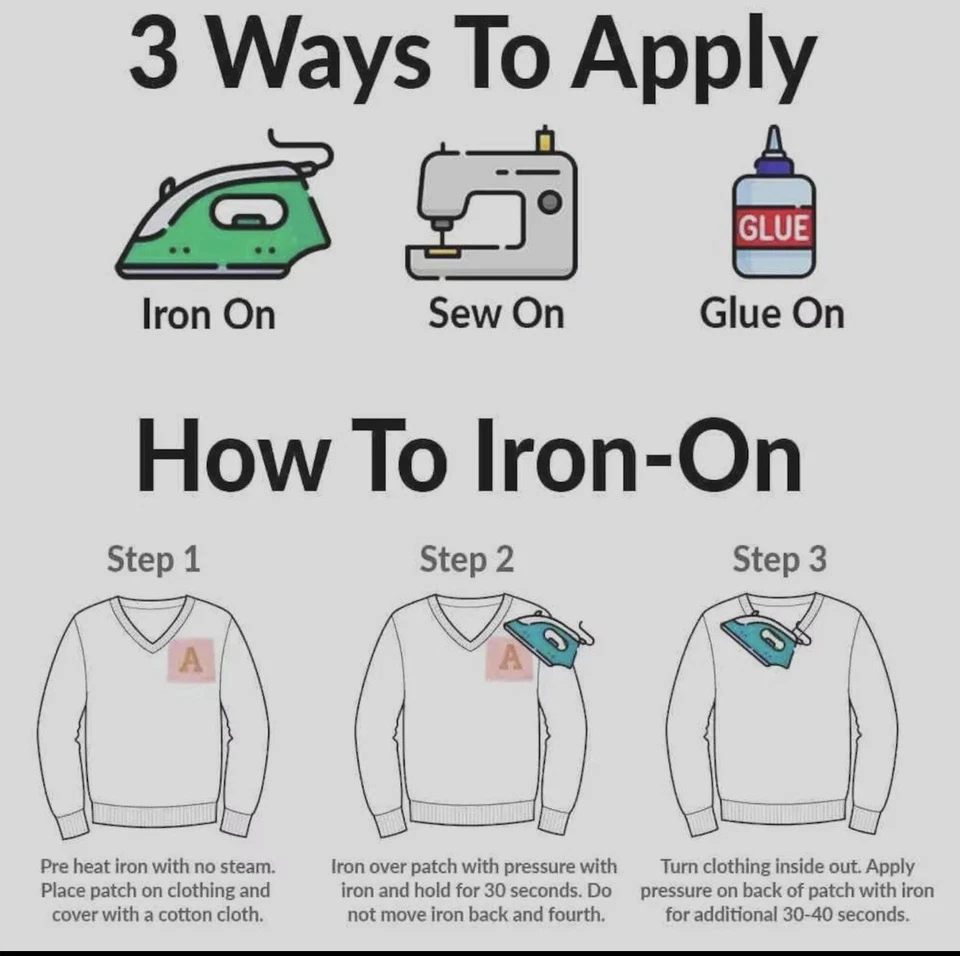 3 Ways To Apply

GLUE

Iron On

Sew On

Glue On

How To Iron-On

Step 1

A

Pre heat iron with no steam. Place patch on clothing and cover with a cotton cloth.

Step 2

A

Iron over patch with pressure with iron and hold for 30 seconds. Do not move iron back and fourth.

Step 3

Turn clothing inside out. Apply pressure on back of patch with iron for additional 30-40 seconds.