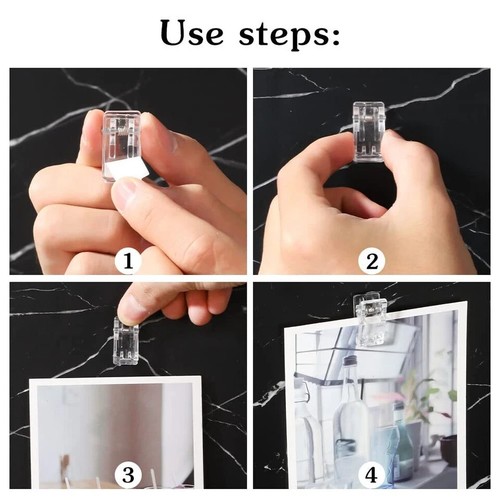 Use steps:

1

2

3

4