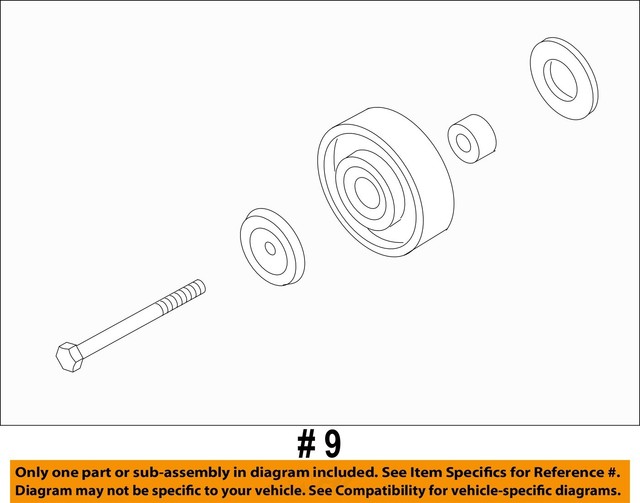 # 9

Only one part or sub-assembly in diagram included. See Item Specifics for Reference #. Diagram may not be specific to your vehicle. See Compatibility for vehicle-specific diagrams.