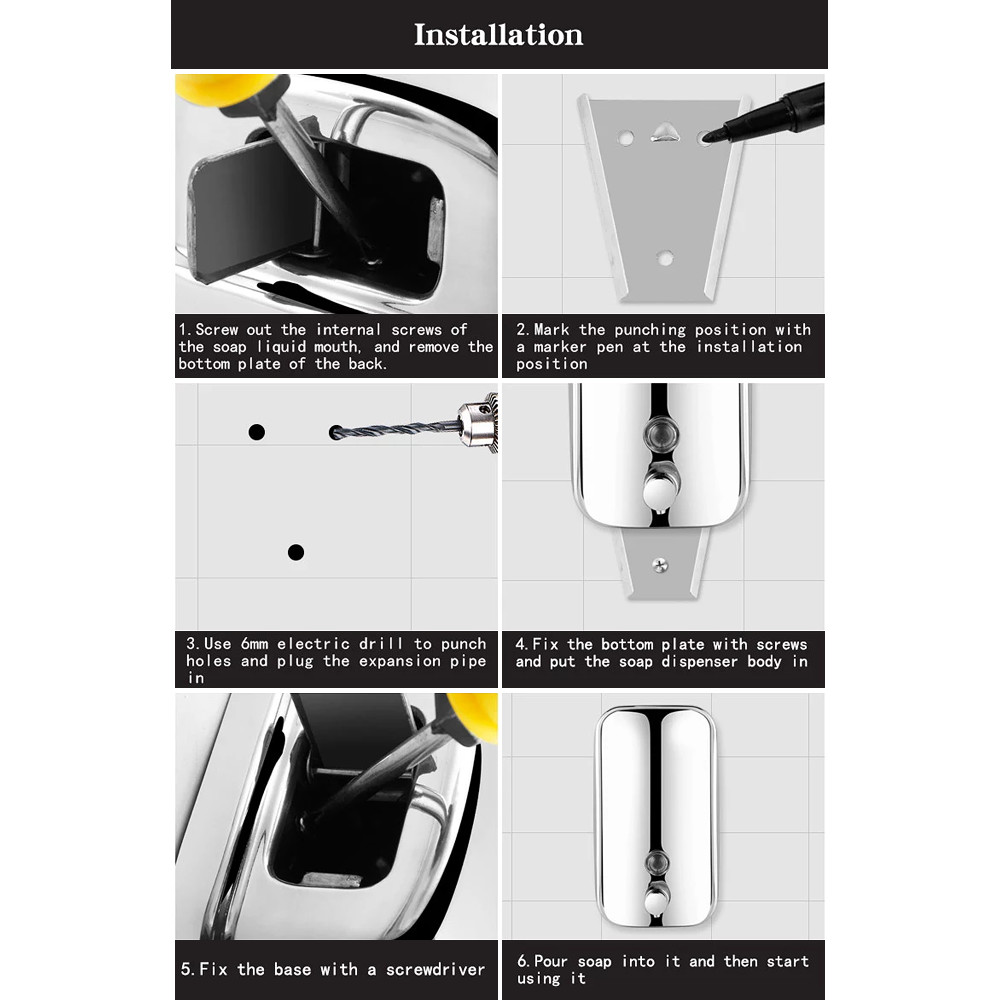 Installation

1.Screw out the internal screws of the soap liquid mouth, and remove the bottom plate of the back.

2.Mark the punching position with a marker pen at the installation position

3.Use 6mm electric drill to punch holes and plug the expansion pipe in

4.Fix the bottom plate with screws and put the soap dispenser body in

5.Fix the base with a screwdriver

6.Pour soap into it and then start using it