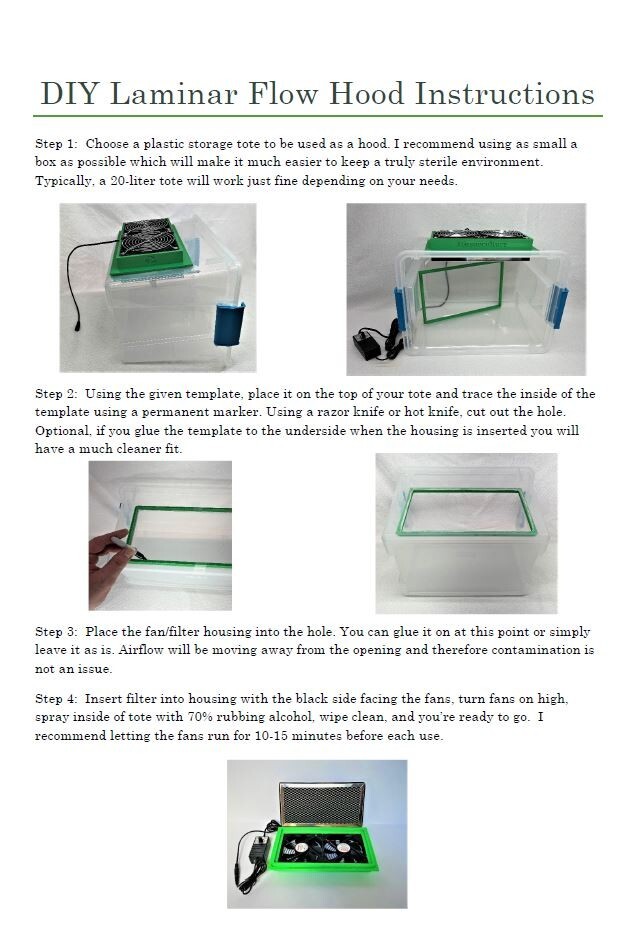 DIY Laminar Flow Hood Instructions

Step 1: Choose a plastic storage tote to be used as a hood. I recommend using as small a box as possible which will make it much easier to keep a truly sterile environment. Typically, a 20-liter tote will work just fine depending on your needs.

Step 2: Using the given template, place it on the top of your tote and trace the inside of the template using a permanent marker. Using a razor knife or hot knife, cut out the hole. Optional, if you glue the template to the underside when the housing is inserted you will have a much cleaner fit.

Step 3: Place the fan/filter housing into the hole. You can glue it on at this point or simply leave it as is. Airflow will be moving away from the opening and therefore contamination is not an issue.

Step 4: Insert filter into housing with the black side facing the fans, turn fans on high, spray inside of tote with 70% rubbing alcohol, wipe clean, and you're ready to go. I recommend letting the fans run for 10-15 minutes before each use.