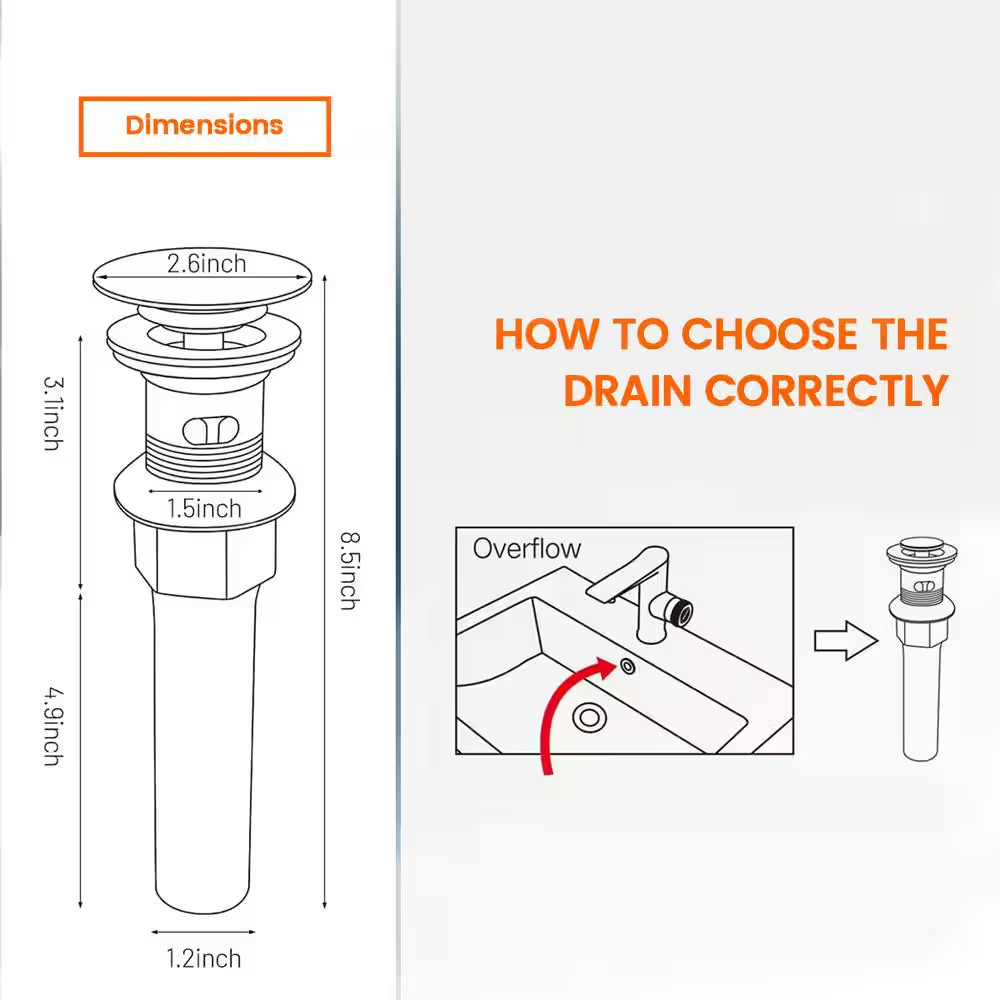 Dimensions

2.6inch

3.1inch

1.5inch

8.5inch

4.9inch

1.2inch

HOW TO CHOOSE THE DRAIN CORRECTLY

Overflow