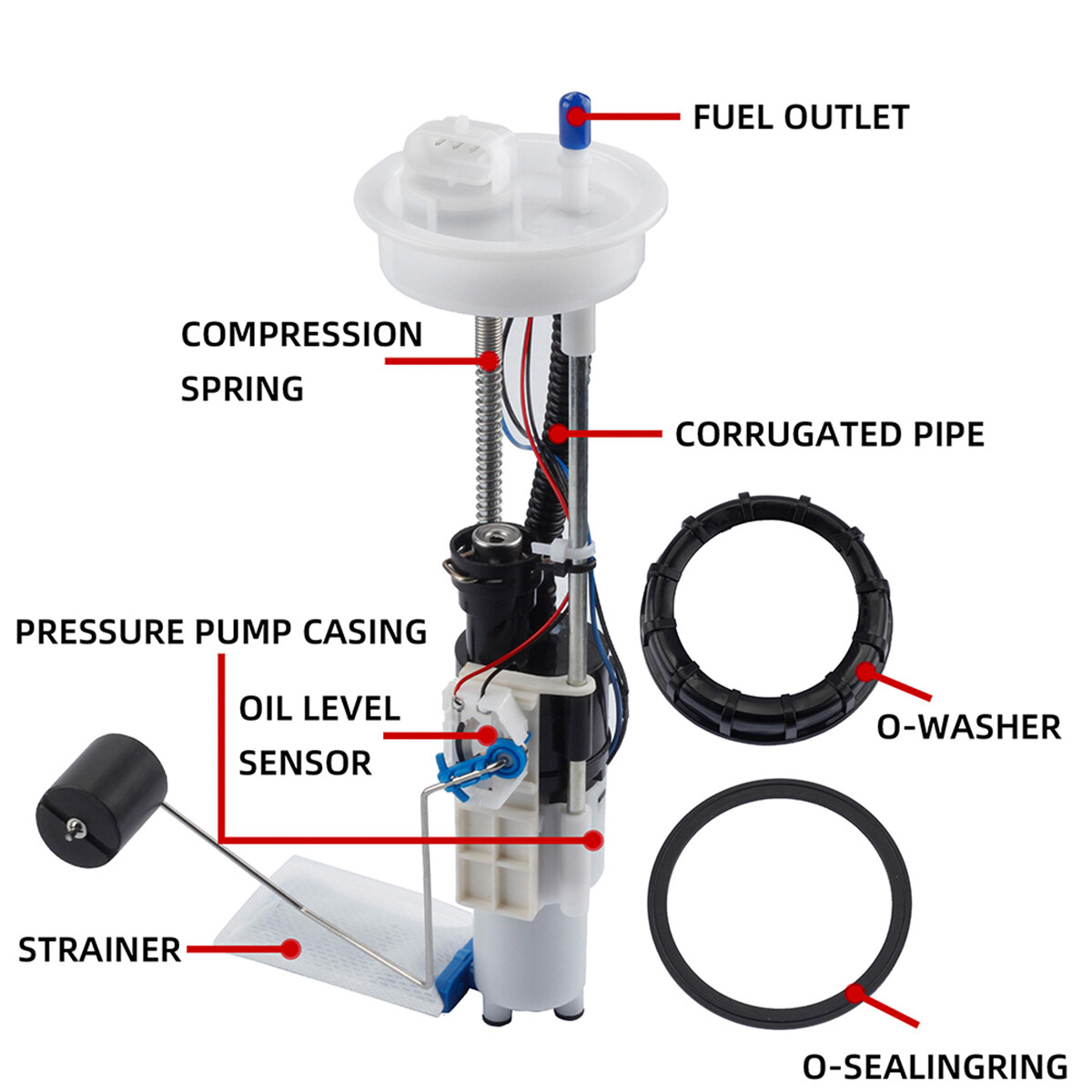 FUEL OUTLET

COMPRESSION SPRING

CORRUGATED PIPE

PRESSURE PUMP CASING

OIL LEVEL SENSOR

O-WASHER

STRAINER

O-SEALINGRING