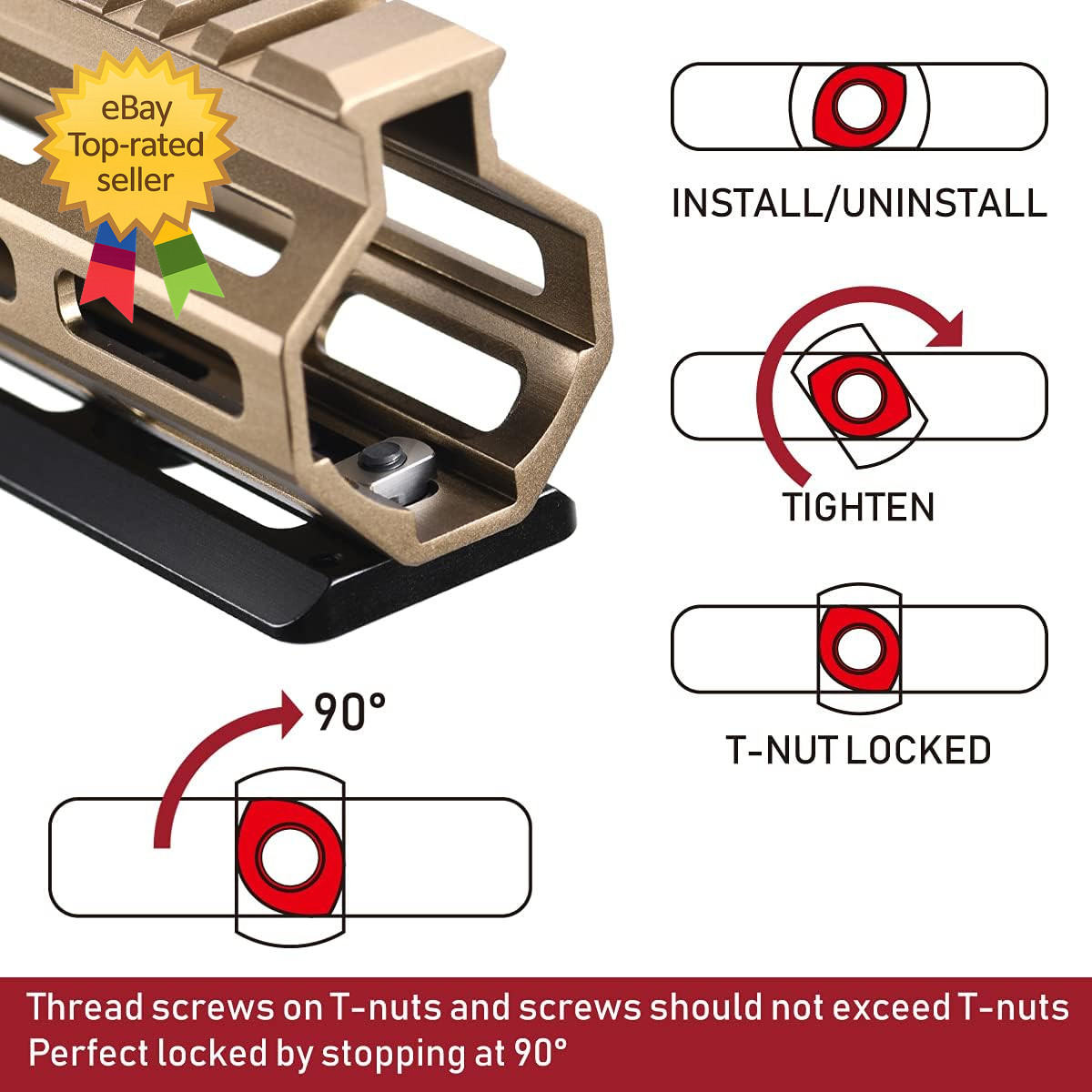 eBay
Top-rated
seller

INSTALL/UNINSTALL

TIGHTEN

T-NUT LOCKED

90°

Thread screws on T-nuts and screws should not exceed T-nuts
Perfect locked by stopping at 90°