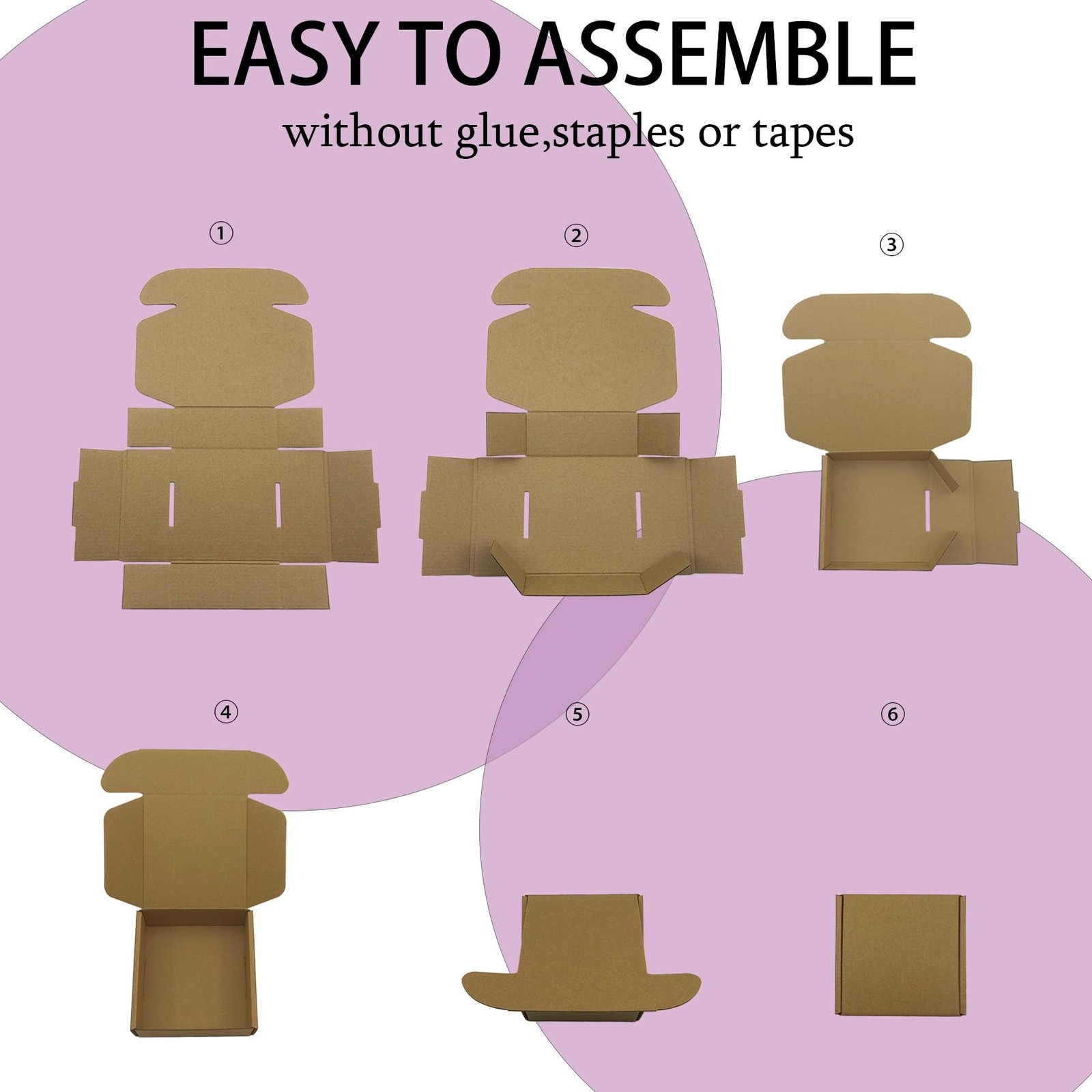 EASY TO ASSEMBLE

without glue,staples or tapes

①

②

③

④

⑤

⑥