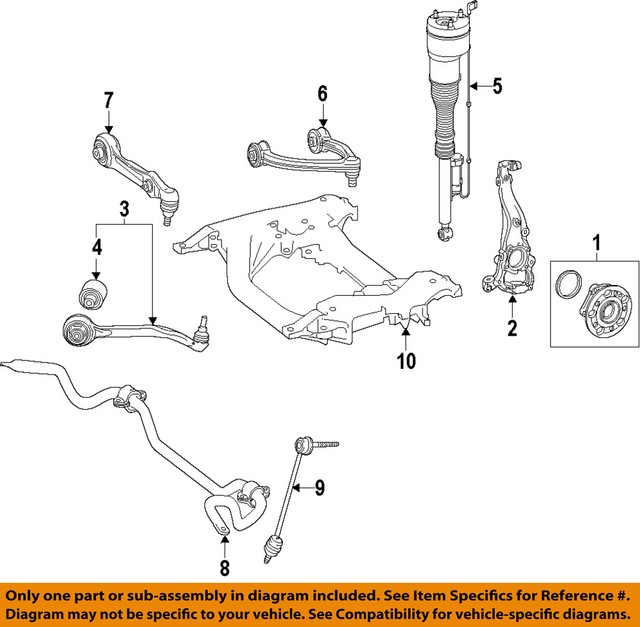 7

6

5

3

4

1

2

10

9

8

Only one part or sub-assembly in diagram included. See Item Specifics for Reference #.
Diagram may not be specific to your vehicle. See Compatibility for vehicle-specific diagrams.