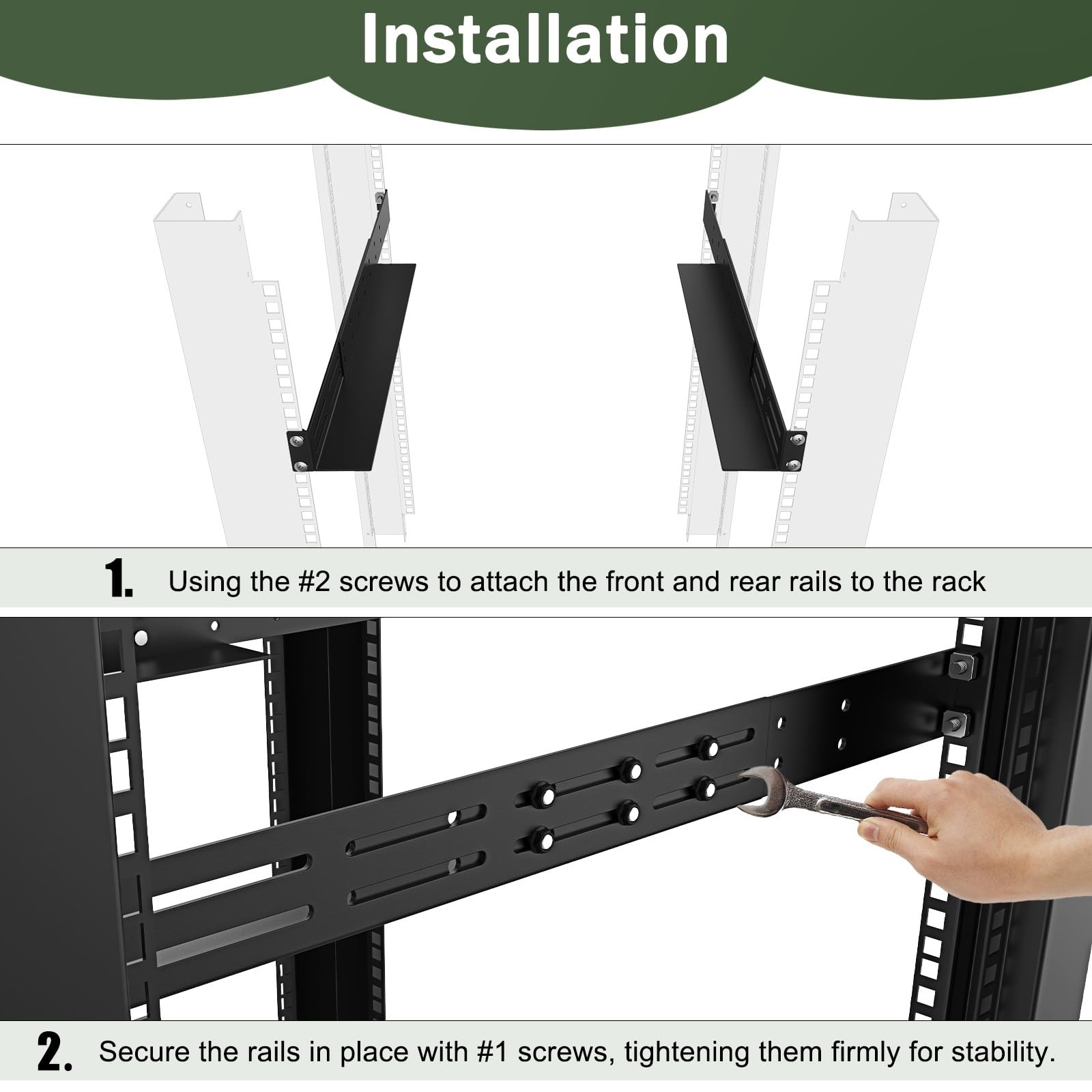 Installation

1. Using the #2 screws to attach the front and rear rails to the rack

2. Secure the rails in place with #1 screws, tightening them firmly for stability.