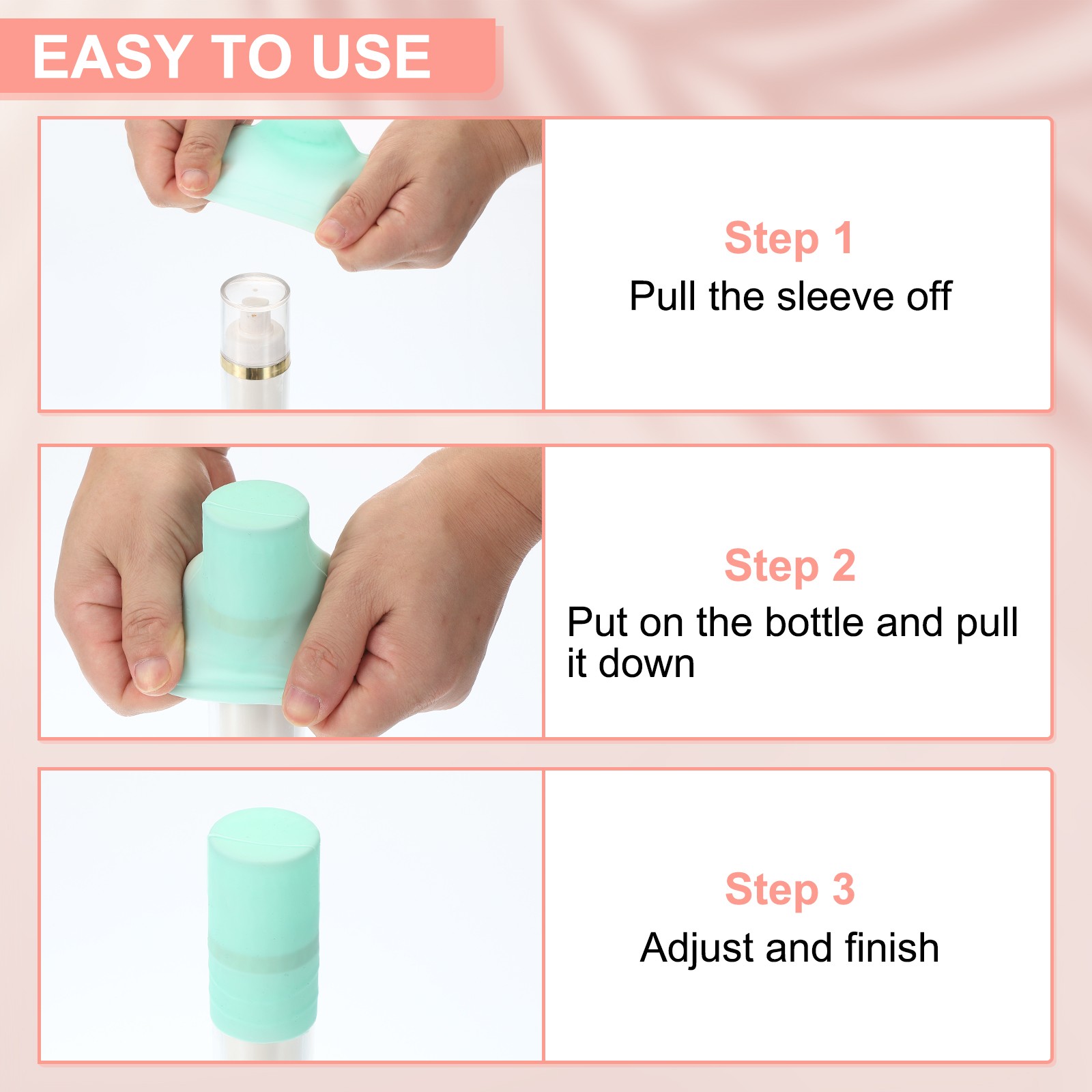 EASY TO USE

Step 1
Pull the sleeve off

Step 2
Put on the bottle and pull it down

Step 3
Adjust and finish