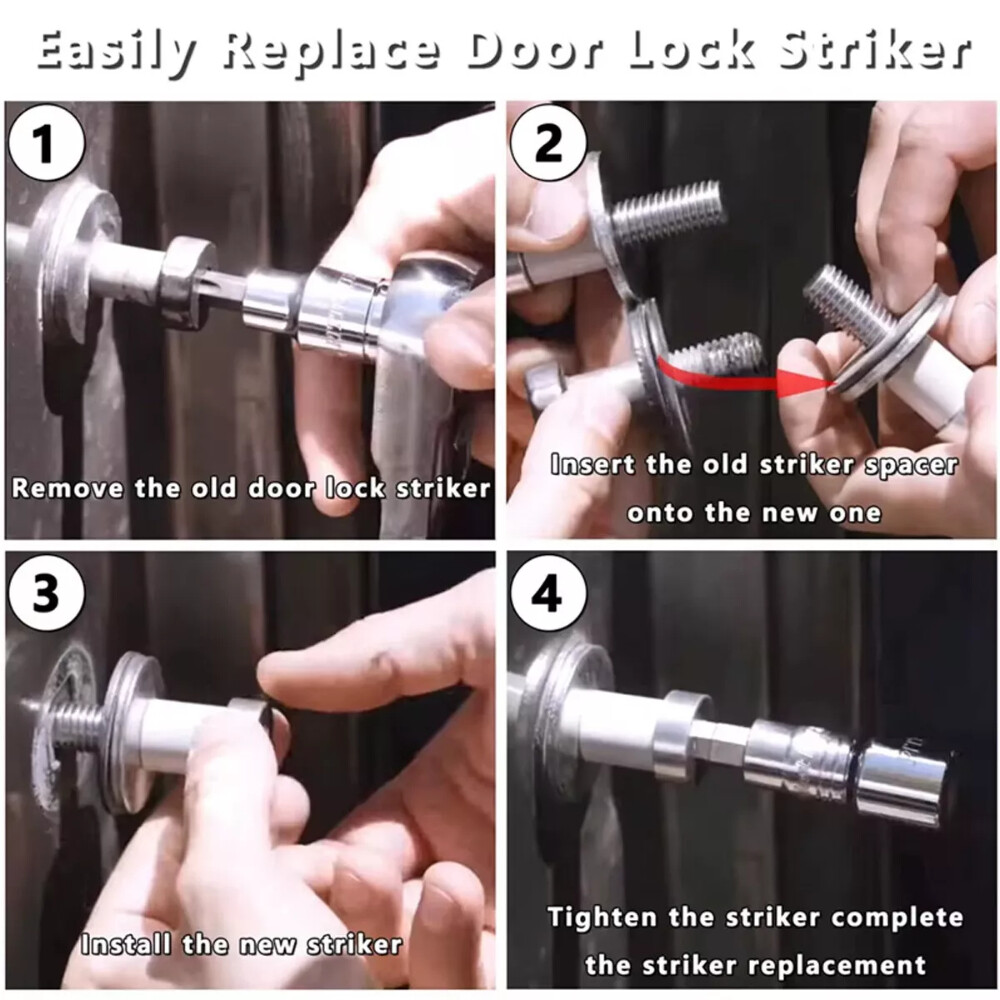 Easily Replace Door Lock Striker

1

Remove the old door lock striker

2

Insert the old striker spacer onto the new one

3

Install the new striker

4

Tighten the striker complete the striker replacement