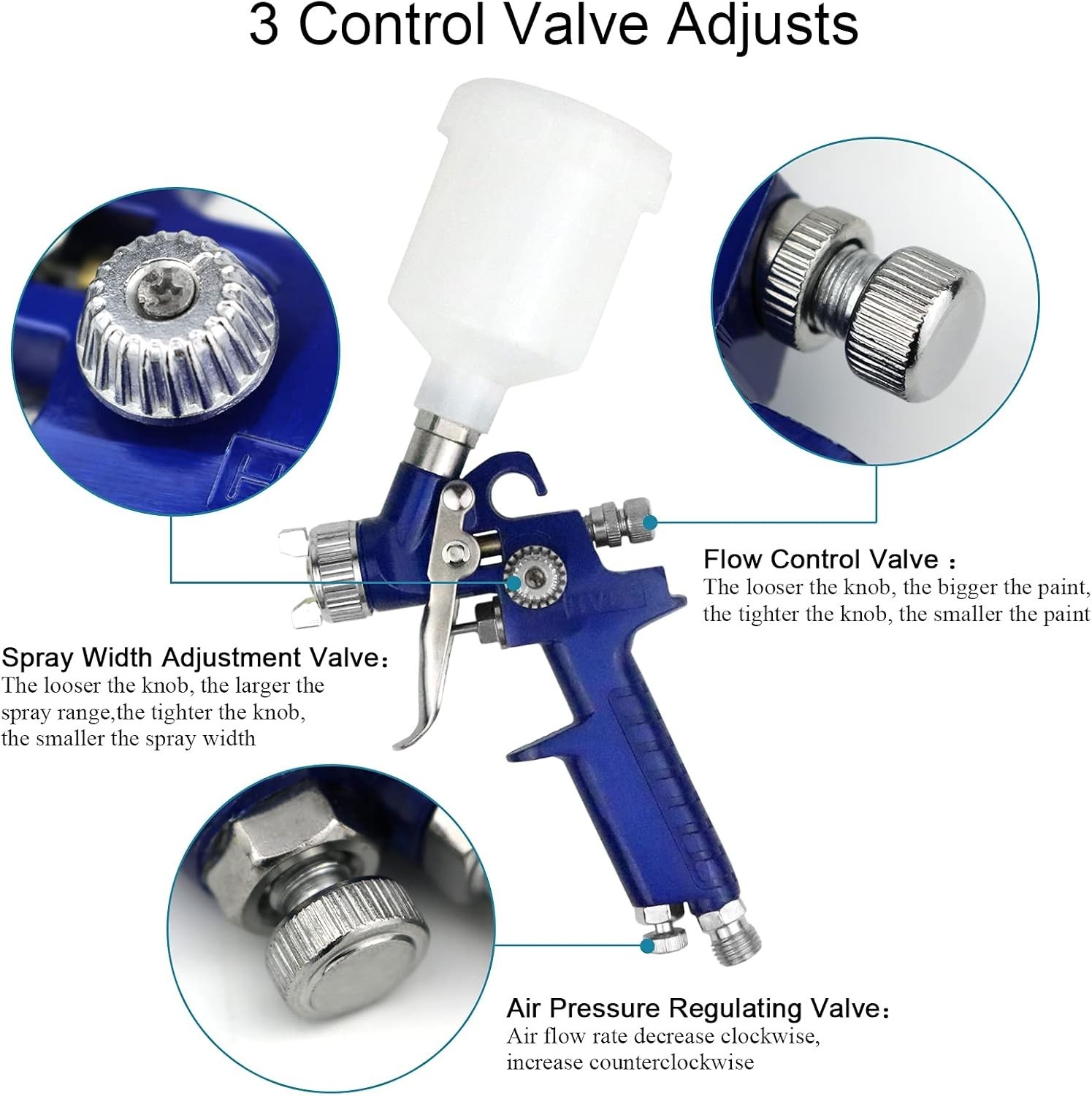 3 Control Valve Adjusts

Flow Control Valve：
The looser the knob, the bigger the paint, the tighter the knob, the smaller the paint

Spray Width Adjustment Valve：
The looser the knob, the larger the spray range,the tighter the knob, the smaller the spray width

Air Pressure Regulating Valve：
Air flow rate decrease clockwise, increase counterclockwise