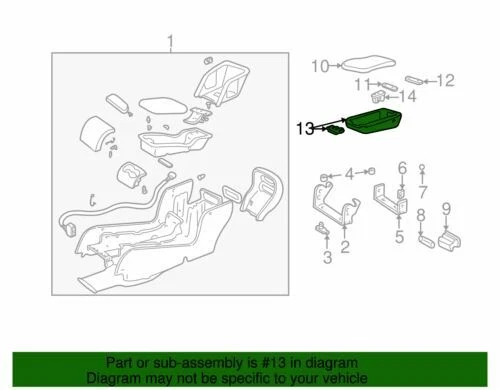 1

10

11

12

14

13

4

6

7

8

9

5

2

3

Part or sub-assembly is #13 in diagram
Diagram may not be specific to your vehicle