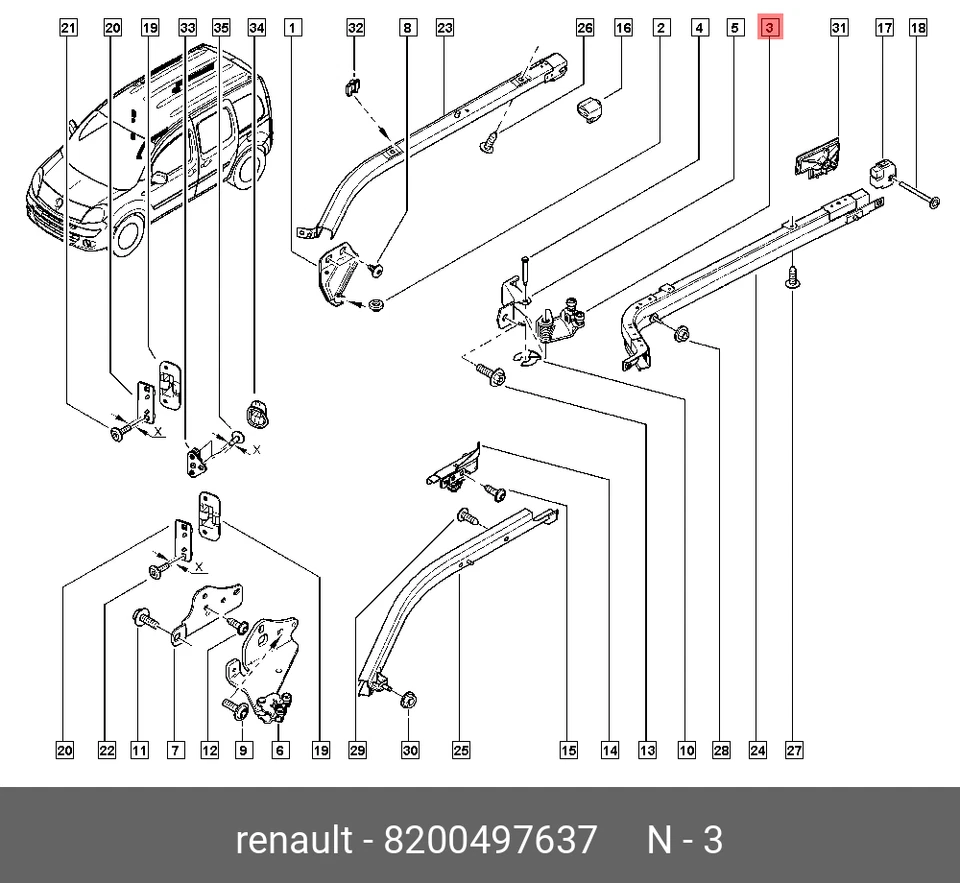 21 20 19 33 35 34 1 32 8 23 26 16 2 4 5 3 31 17 18

X

X

X

20 22 11 7 12 9 6 19 29 30 25 15 14 13 10 28 24 27

renault - 8200497637 N - 3