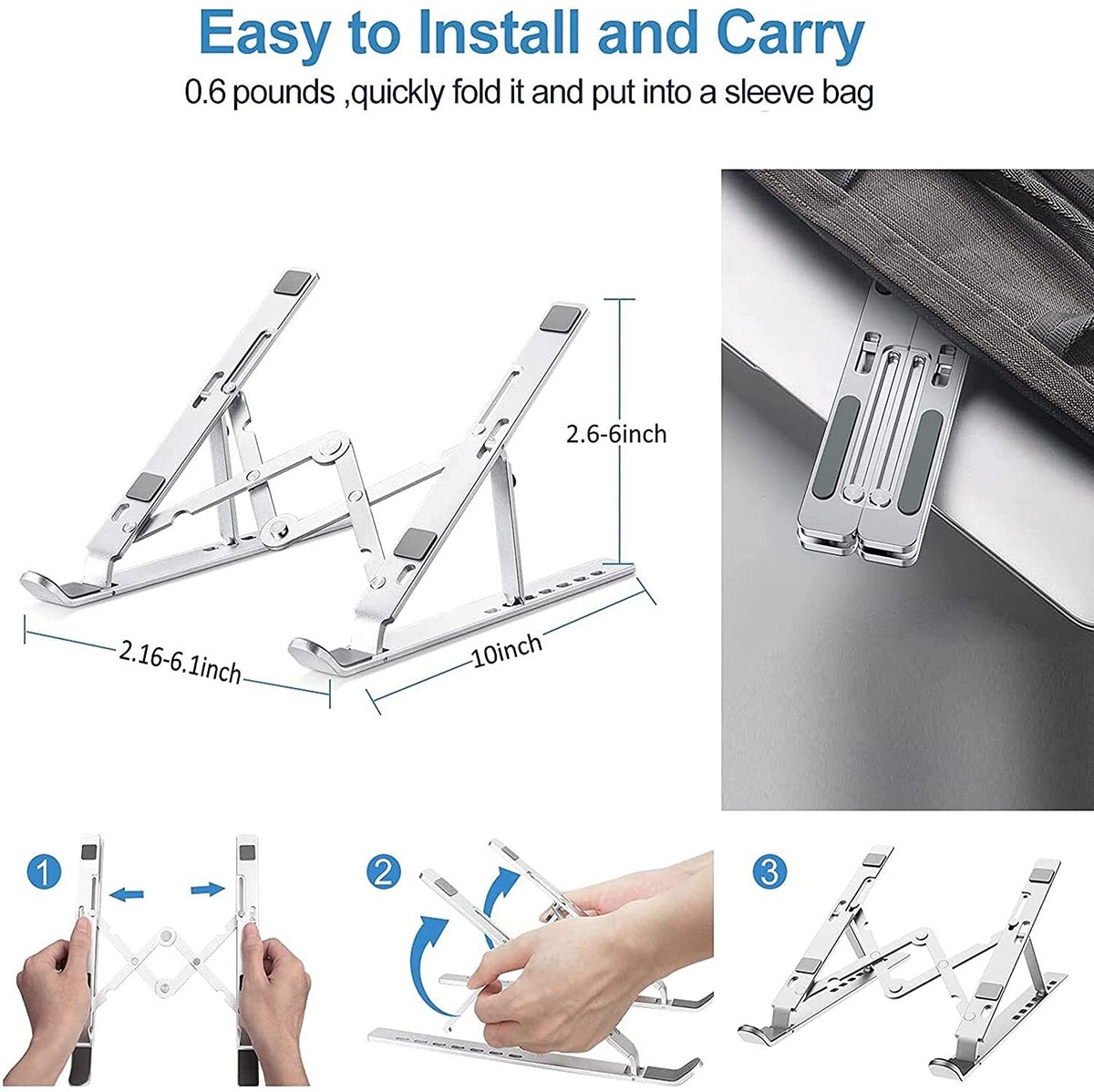 Easy to Install and Carry

0.6 pounds ,quickly fold it and put into a sleeve bag

2.6-6inch

2.16-6.1inch

10inch

1

2

3