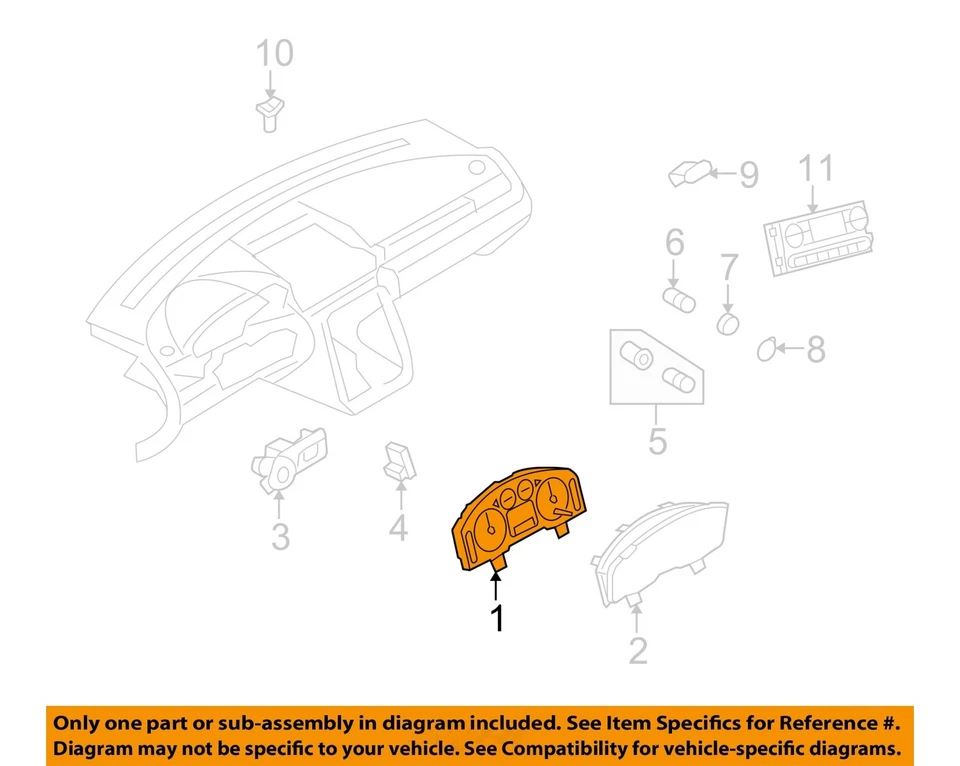 10

9

11

6

7

8

5

3

4

1

2

Only one part or sub-assembly in diagram included. See Item Specifics for Reference #.
Diagram may not be specific to your vehicle. See Compatibility for vehicle-specific diagrams.