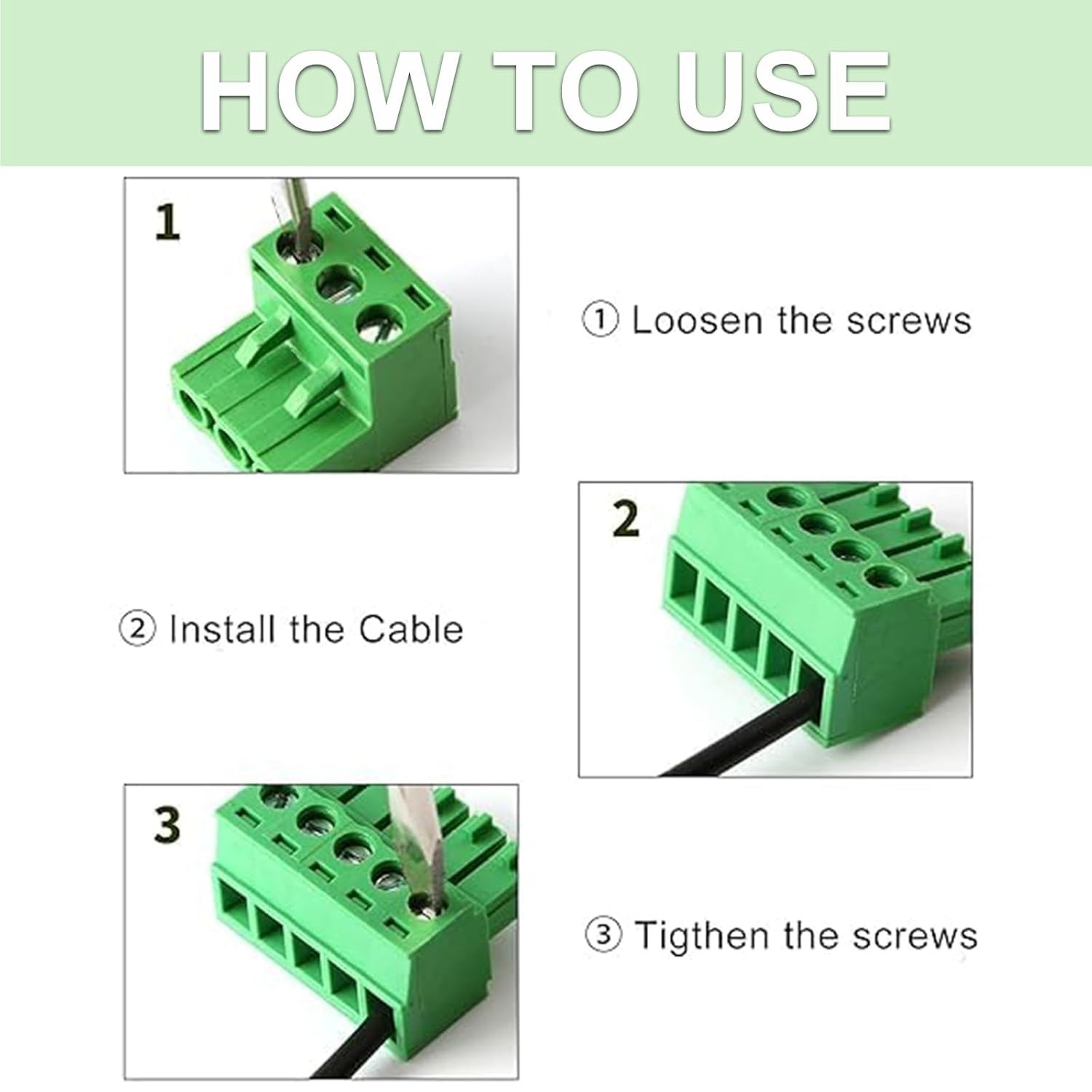 HOW TO USE

1

① Loosen the screws

2

② Install the Cable

3

③ Tigthen the screws