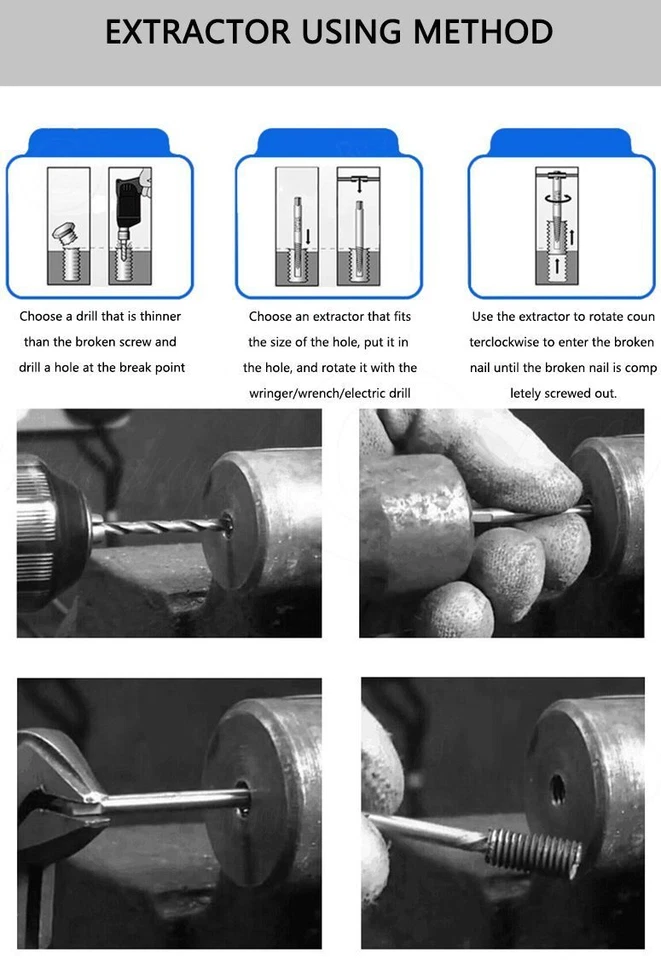 EXTRACTOR USING METHOD

Choose a drill that is thinner than the broken screw and drill a hole at the break point

Choose an extractor that fits the size of the hole, put it in the hole, and rotate it with the wringer/wrench/electric drill

Use the extractor to rotate coun terclockwise to enter the broken nail until the broken nail is comp letely screwed out.