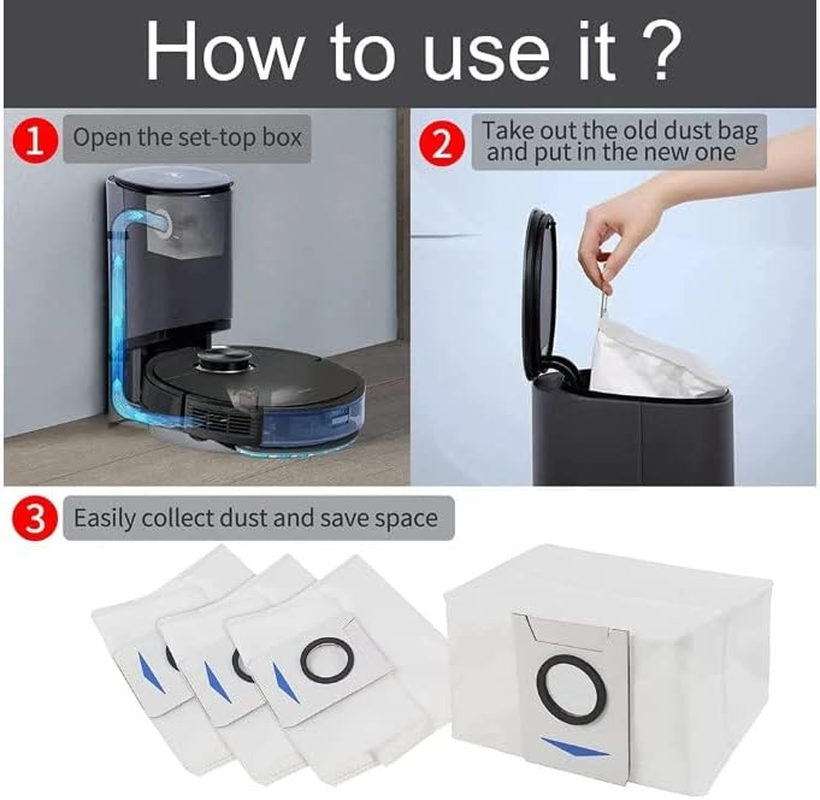 How to use it ?

1 Open the set-top box

2 Take out the old dust bag and put in the new one

3 Easily collect dust and save space