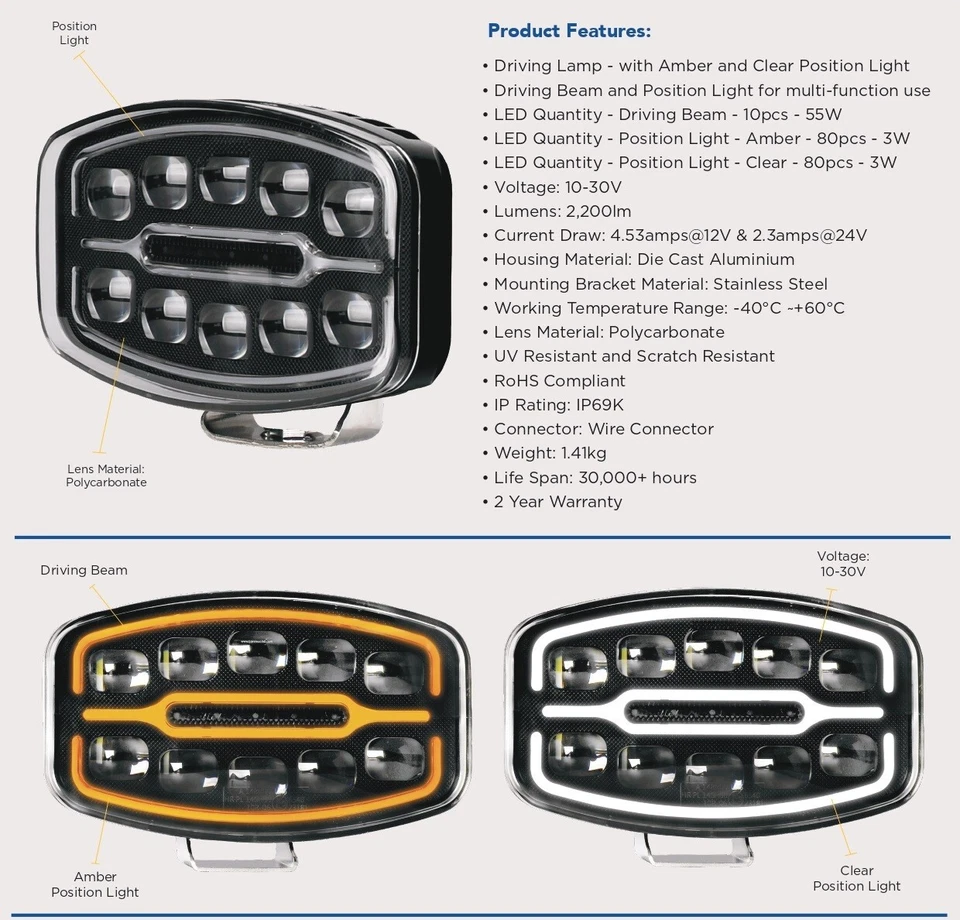 Position Light

Lens Material: Polycarbonate

Product Features:

• Driving Lamp - with Amber and Clear Position Light
• Driving Beam and Position Light for multi-function use
• LED Quantity - Driving Beam - 10pcs - 55W
• LED Quantity - Position Light - Amber - 80pcs - 3W
• LED Quantity - Position Light - Clear - 80pcs - 3W
• Voltage: 10-30V
• Lumens: 2,200lm
• Current Draw: 4.53amps@12V & 2.3amps@24V
• Housing Material: Die Cast Aluminium
• Mounting Bracket Material: Stainless Steel
• Working Temperature Range: -40°C ~+60°C
• Lens Material: Polycarbonate
• UV Resistant and Scratch Resistant
• RoHS Compliant
• IP Rating: IP69K
• Connector: Wire Connector
• Weight: 1.41kg
• Life Span: 30,000+ hours
• 2 Year Warranty

Driving Beam

Amber Position Light

Voltage: 10-30V

Clear Position Light