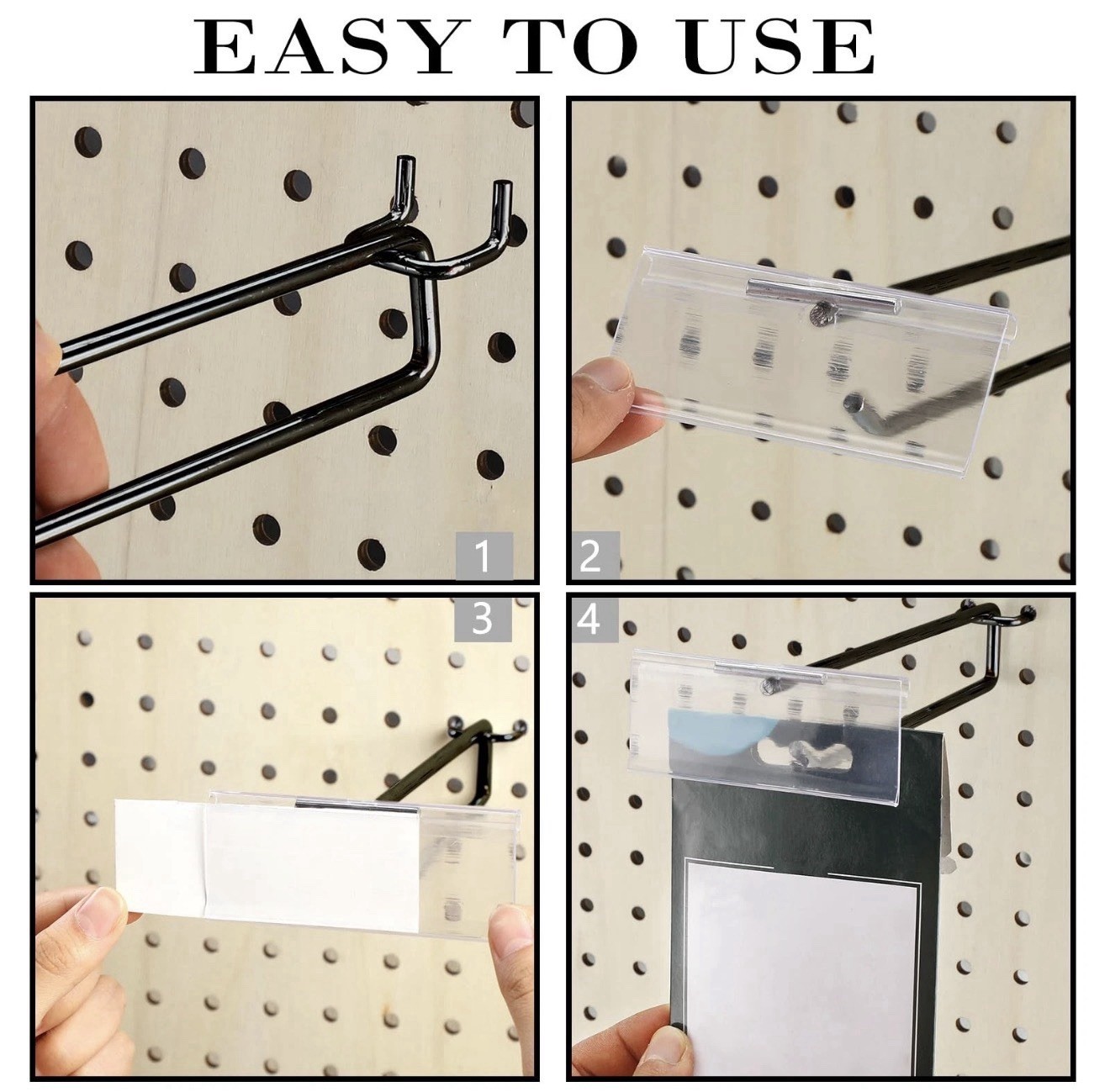 EASY TO USE

1

2

3

4