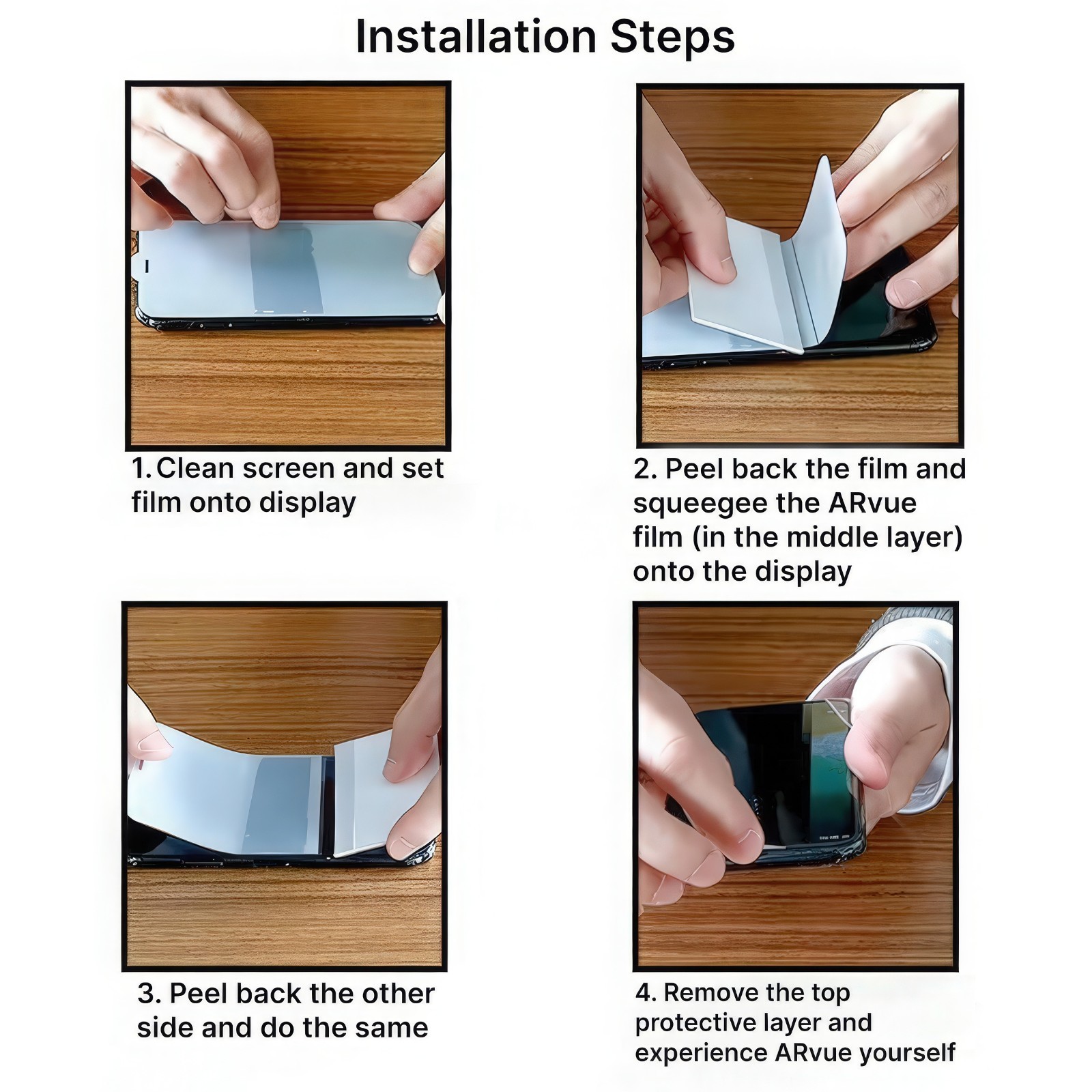 Installation Steps

1. Clean screen and set film onto display

2. Peel back the film and squeegee the ARvue film (in the middle layer) onto the display

3. Peel back the other side and do the same

4. Remove the top protective layer and experience ARvue yourself