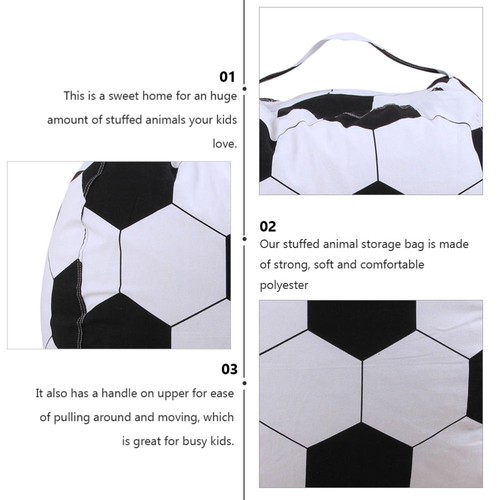 01
This is a sweet home for an huge amount of stuffed animals your kids love.

02
Our stuffed animal storage bag is made of strong, soft and comfortable polyester

03
It also has a handle on upper for ease of pulling around and moving, which is great for busy kids.