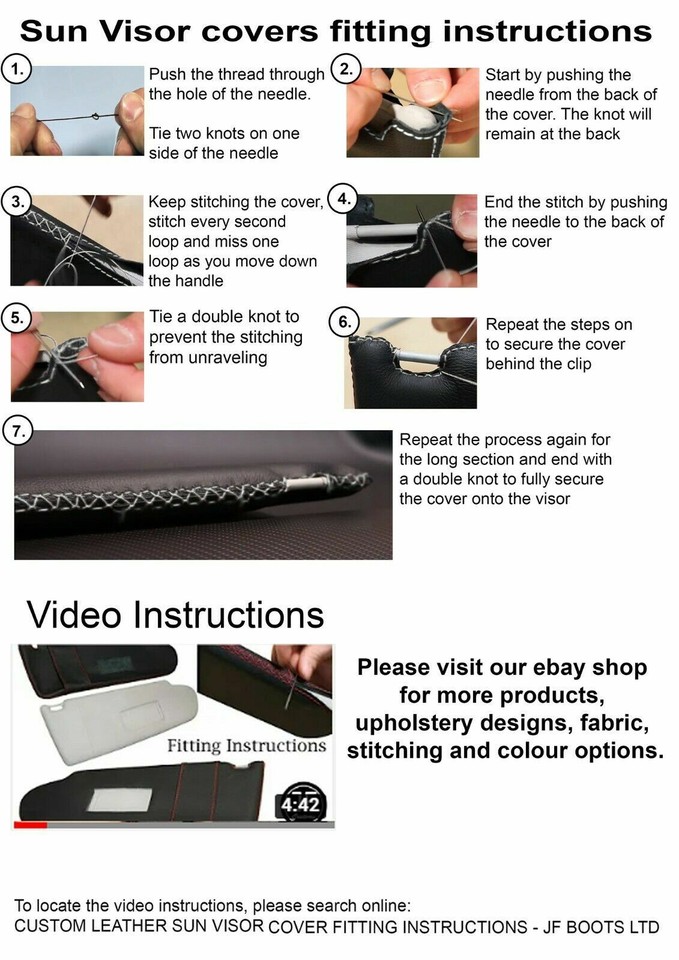 Sun Visor covers fitting instructions

1.
Push the thread through the hole of the needle.

Tie two knots on one side of the needle

2.
Start by pushing the needle from the back of the cover. The knot will remain at the back

3.
Keep stitching the cover, stitch every second loop and miss one loop as you move down the handle

4.
End the stitch by pushing the needle to the back of the cover

5.
Tie a double knot to prevent the stitching from unraveling

6.
Repeat the steps on to secure the cover behind the clip

7.
Repeat the process again for the long section and end with a double knot to fully secure the cover onto the visor

Video Instructions

Fitting Instructions

4:42

Please visit our ebay shop for more products, upholstery designs, fabric, stitching and colour options.

To locate the video instructions, please search online:
CUSTOM LEATHER SUN VISOR COVER FITTING INSTRUCTIONS - JF BOOTS LTD