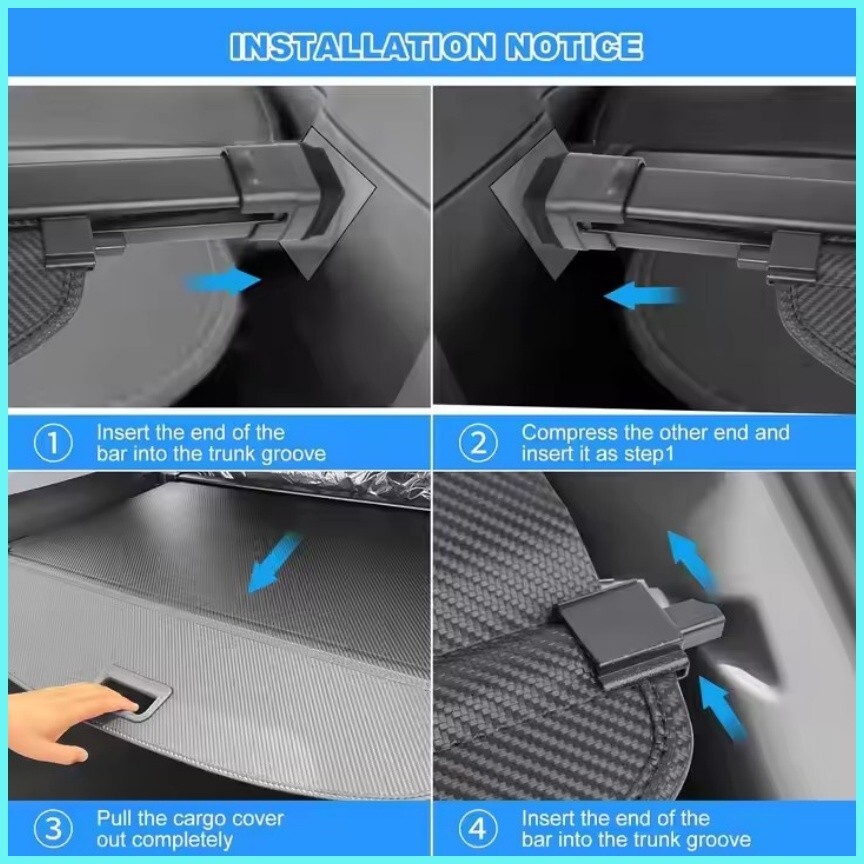 INSTALLATION NOTICE

① Insert the end of the bar into the trunk groove

② Compress the other end and insert it as step1

③ Pull the cargo cover out completely

④ Insert the end of the bar into the trunk groove