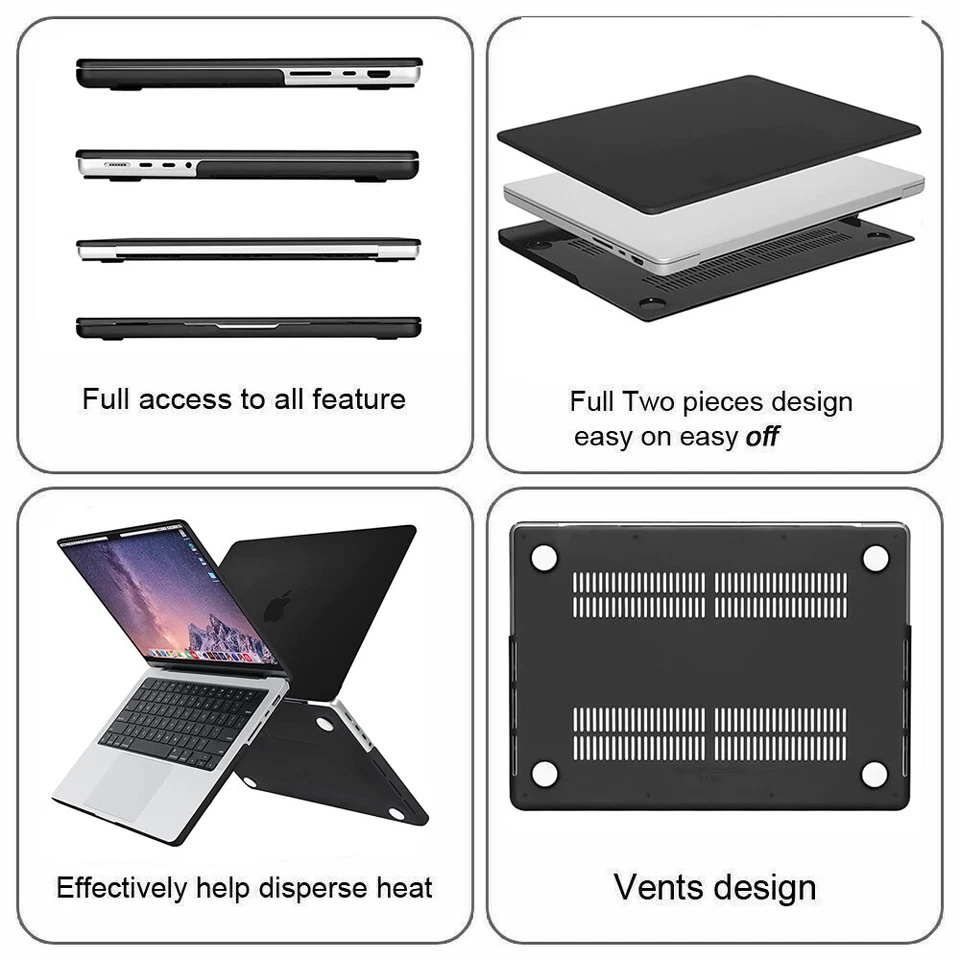 Full access to all feature

Full Two pieces design
easy on easy off

Effectively help disperse heat

Vents design