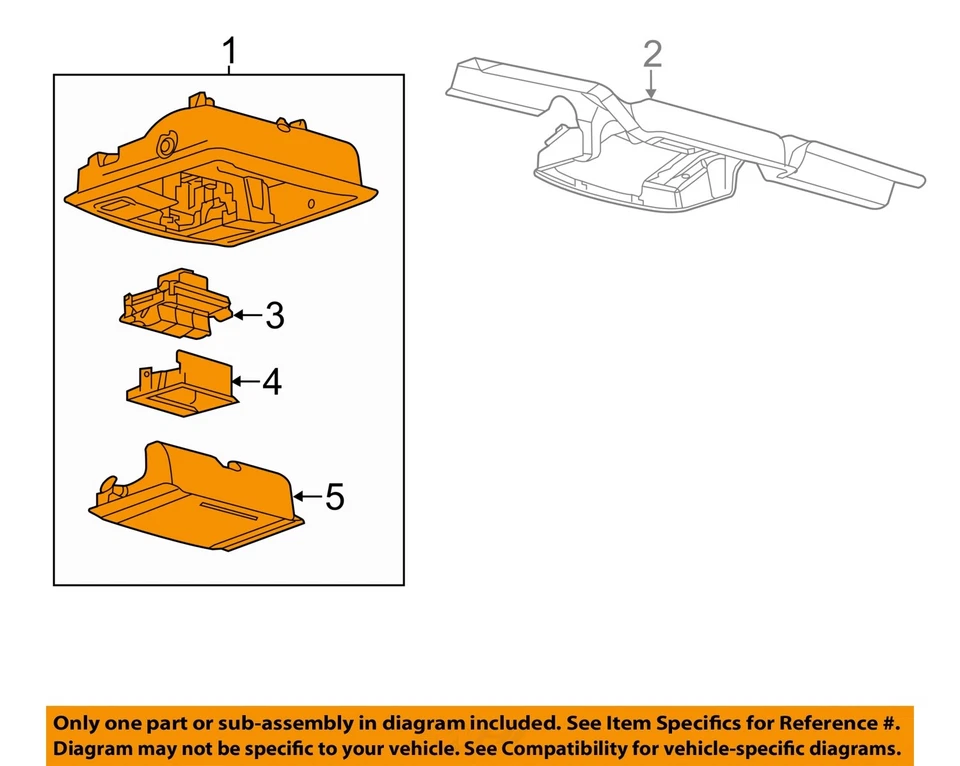 1

2

3

4

5

Only one part or sub-assembly in diagram included. See Item Specifics for Reference #. Diagram may not be specific to your vehicle. See Compatibility for vehicle-specific diagrams.