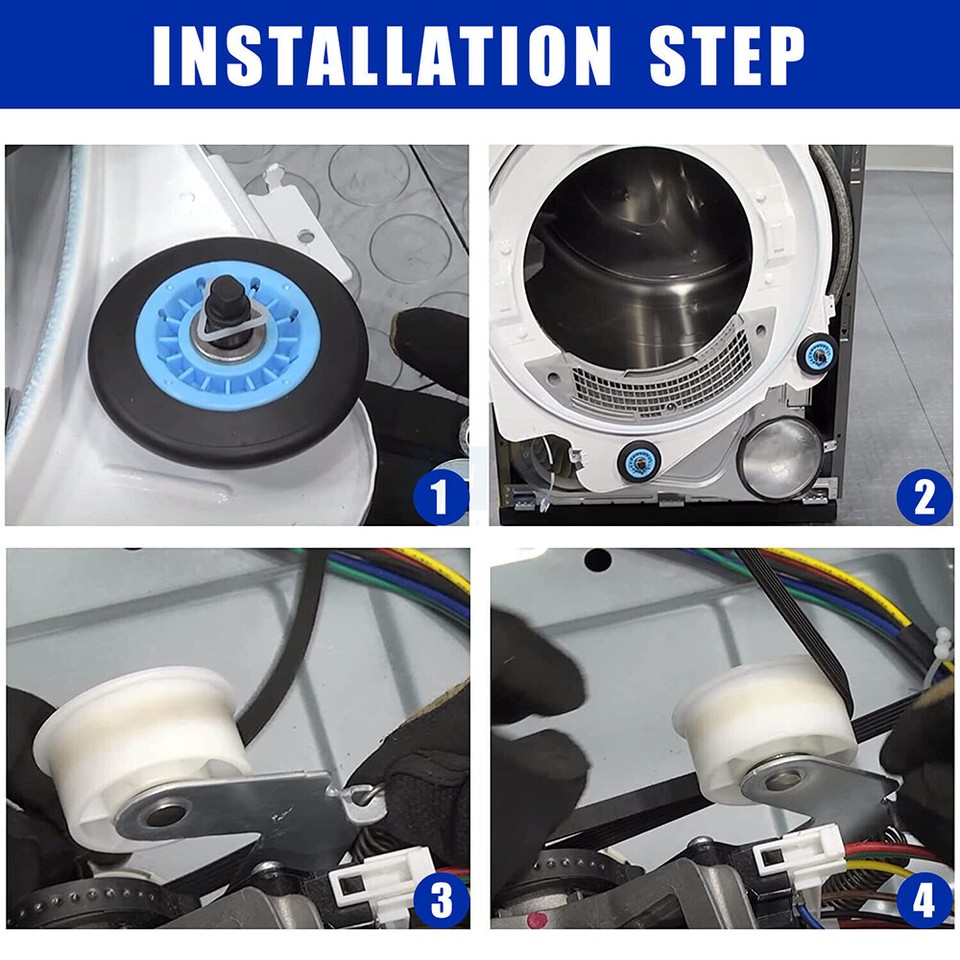 INSTALLATION STEP

1

2

3

4