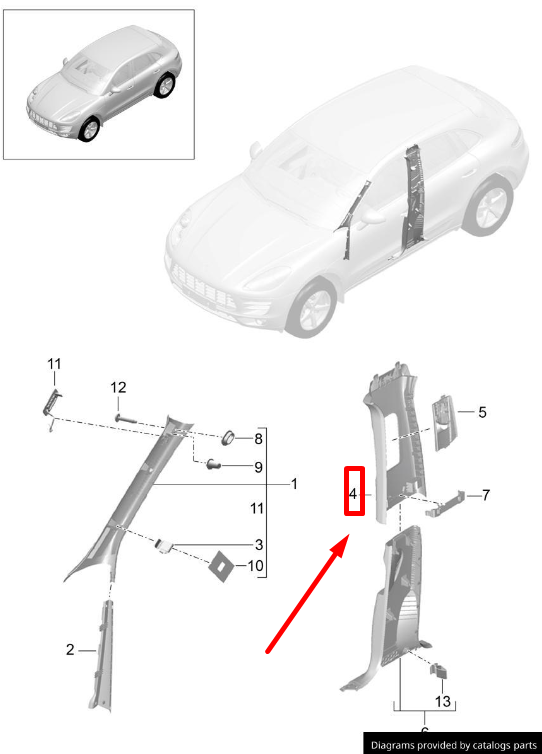 11
12
8
9
1
11
3
10
2
5
4
7
13
6
Diagrams provided by catalogs parts