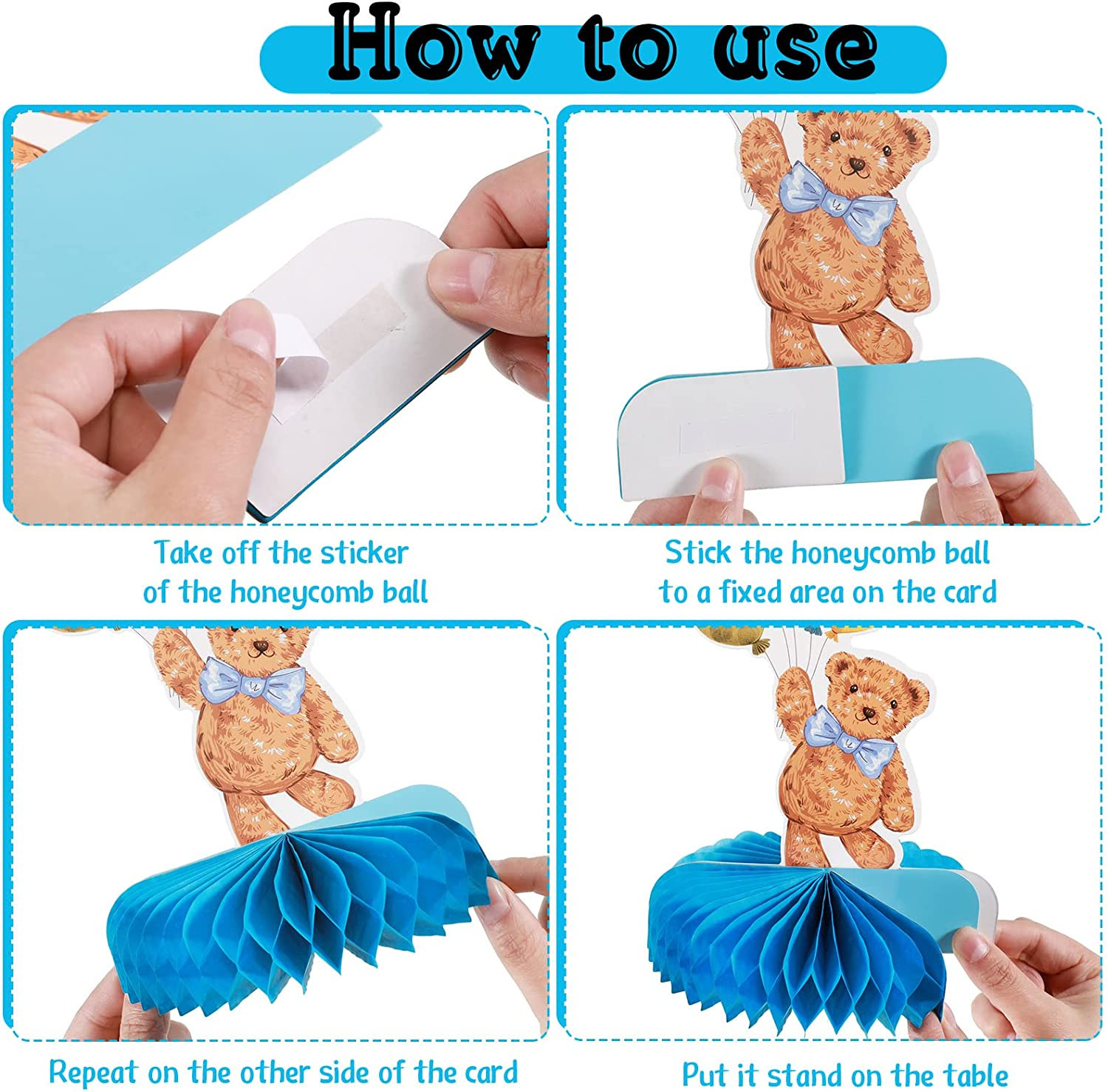 How to use

Take off the sticker of the honeycomb ball

Stick the honeycomb ball to a fixed area on the card

Repeat on the other side of the card

Put it stand on the table