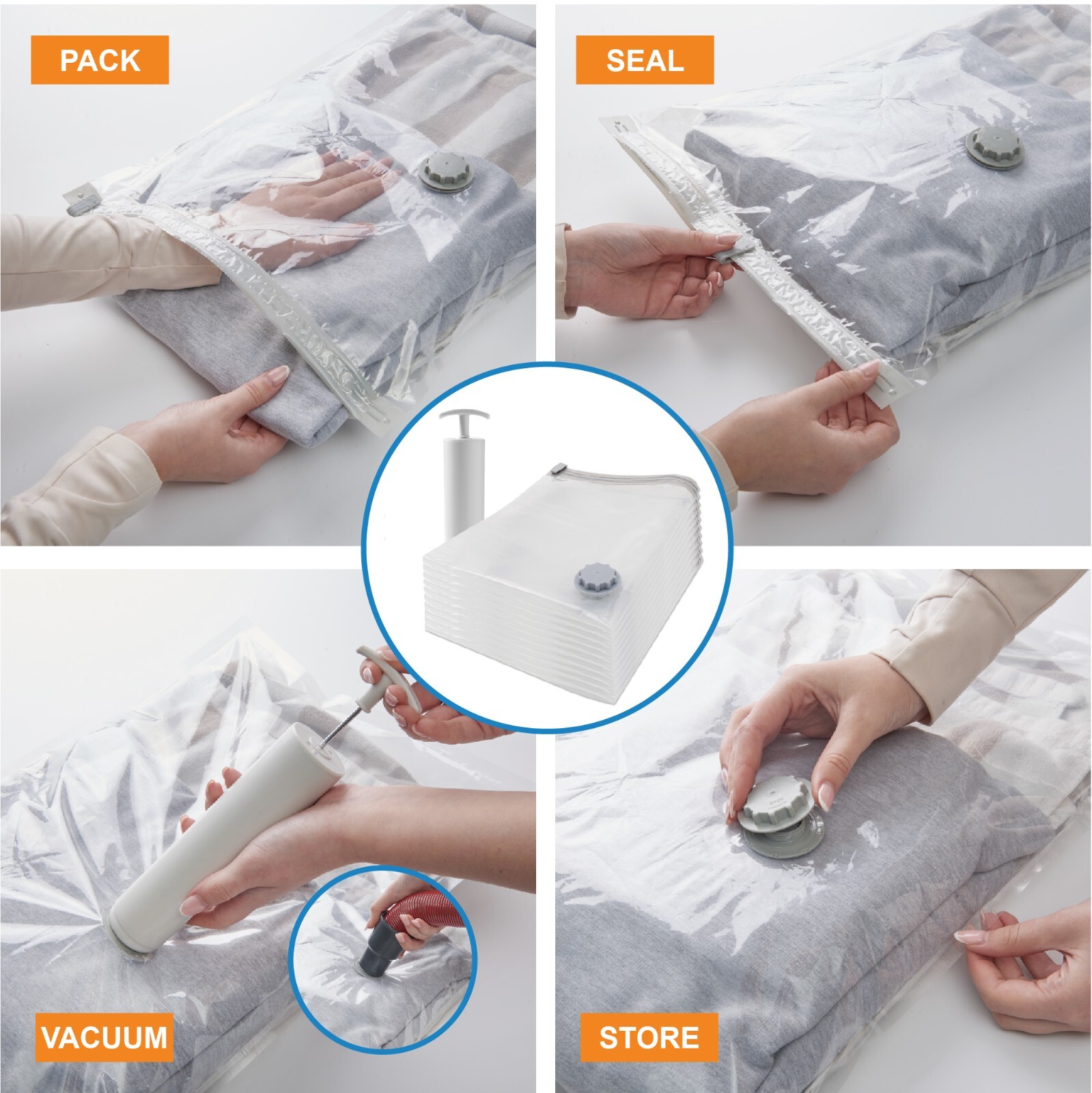 PACK

SEAL

VACUUM

STORE