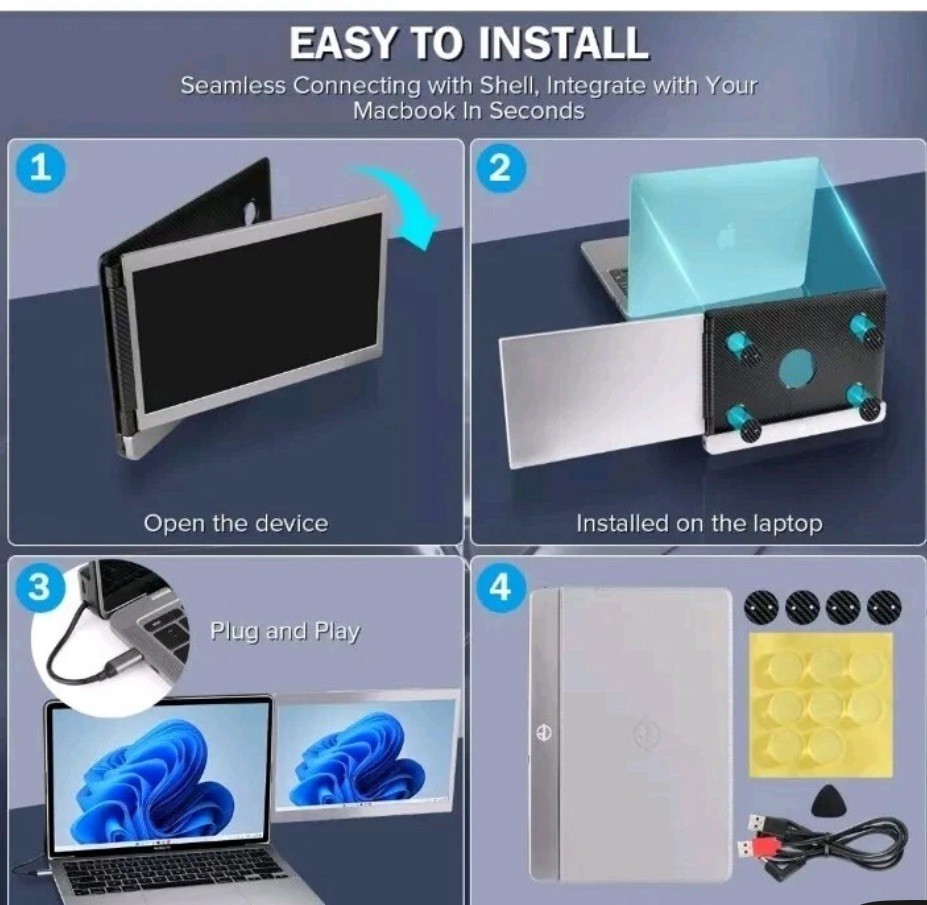 EASY TO INSTALL

Seamless Connecting with Shell, Integrate with Your Macbook In Seconds

1

Open the device

2

Installed on the laptop

3

Plug and Play

4