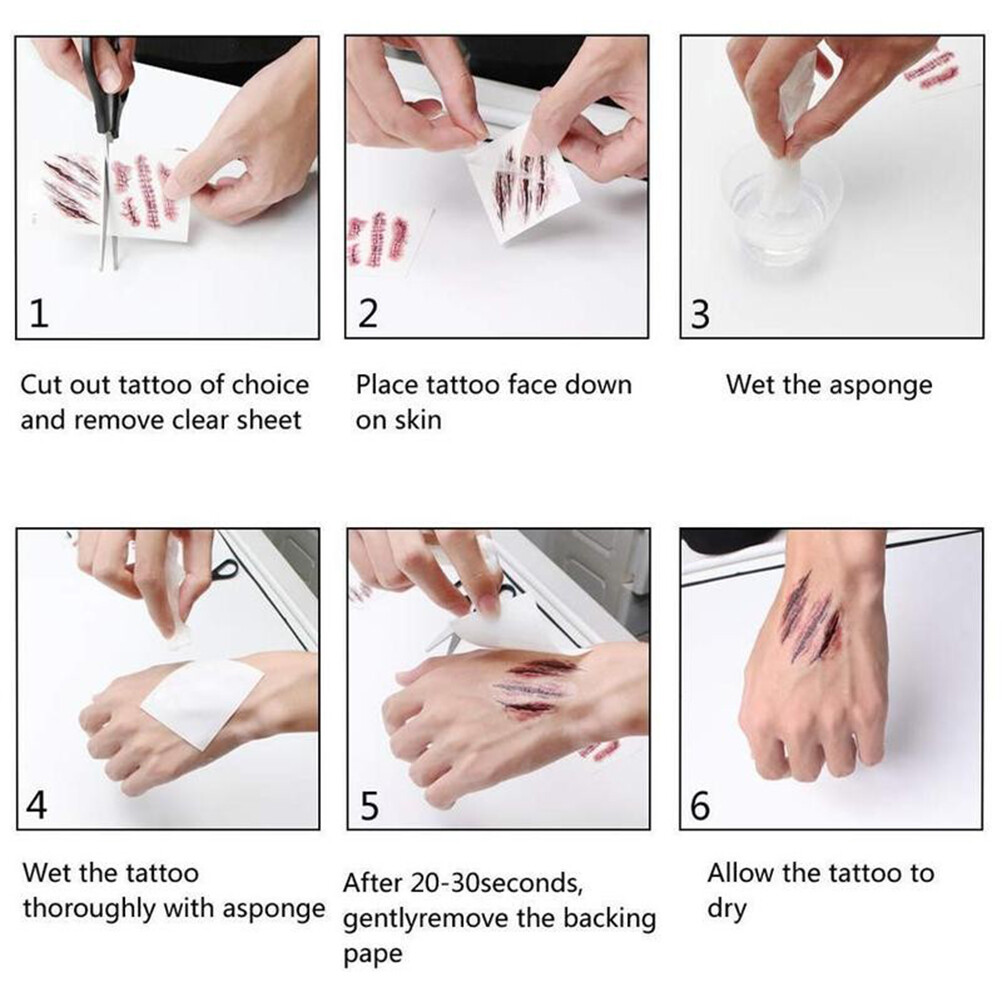 1

Cut out tattoo of choice and remove clear sheet

2

Place tattoo face down on skin

3

Wet the asponge

4

Wet the tattoo thoroughly with asponge

5

After 20-30seconds, gentlyremove the backing pape

6

Allow the tattoo to dry