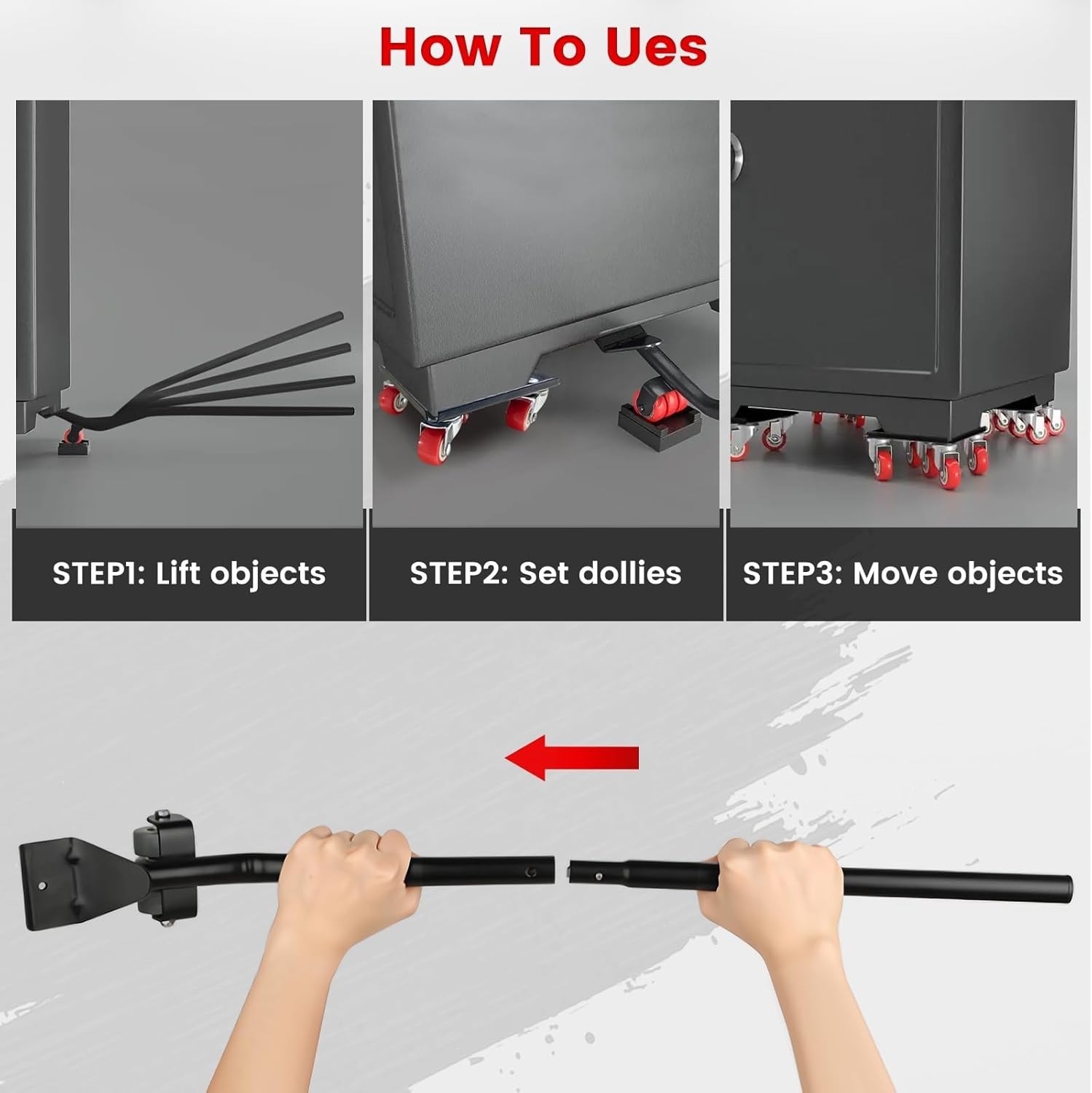 How To Ues

STEP1: Lift objects

STEP2: Set dollies

STEP3: Move objects