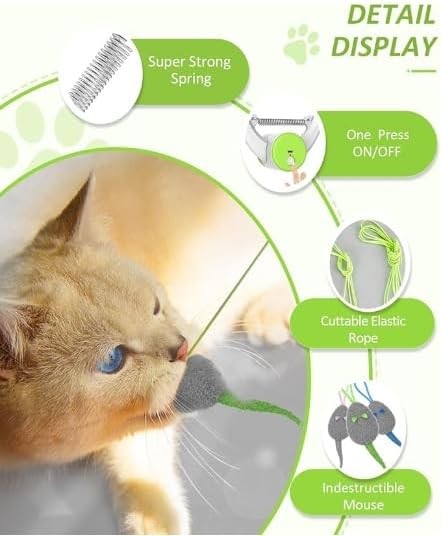 DETAIL DISPLAY

Super Strong Spring

One Press ON/OFF

Cuttable Elastic Rope

Indestructible Mouse