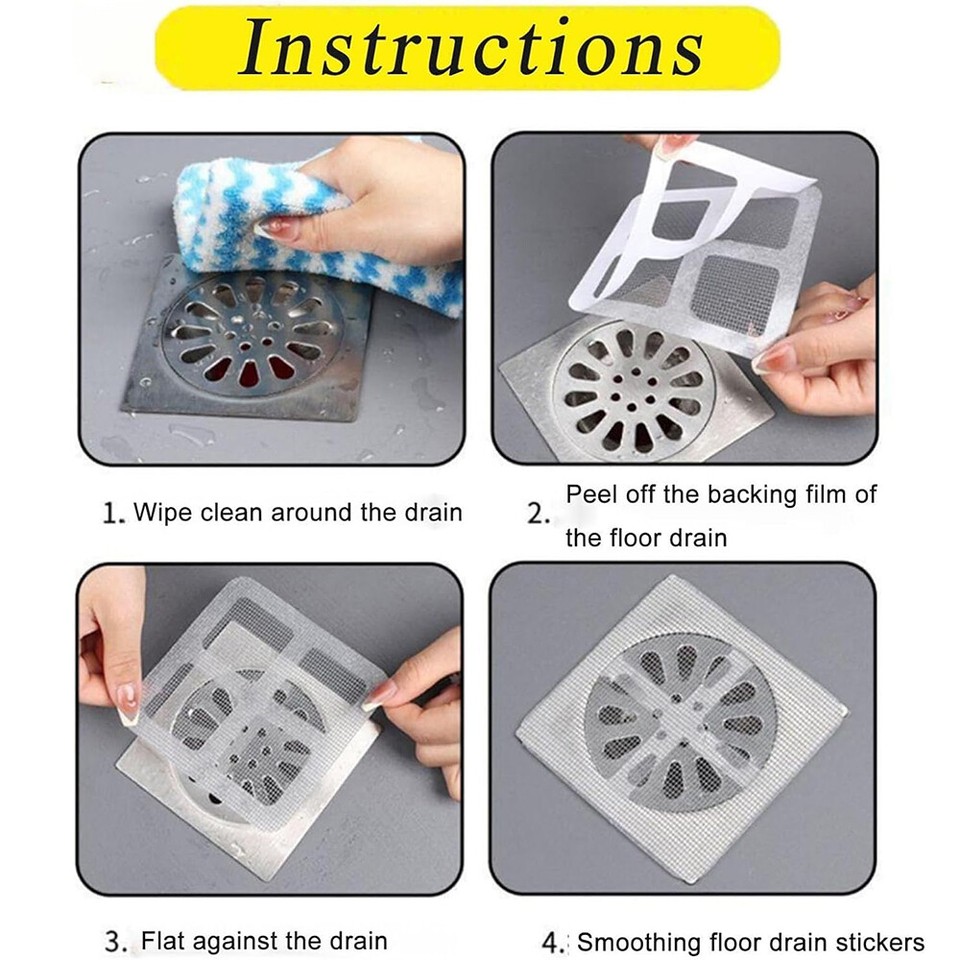 Instructions

1. Wipe clean around the drain

2. Peel off the backing film of the floor drain

3. Flat against the drain

4. Smoothing floor drain stickers