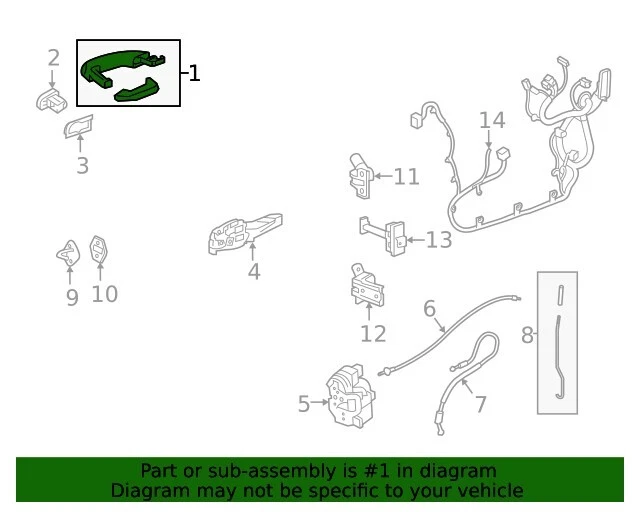 2
1
3
14
11
13
4
9
10
12
6
8
5
7

Part or sub-assembly is #1 in diagram
Diagram may not be specific to your vehicle