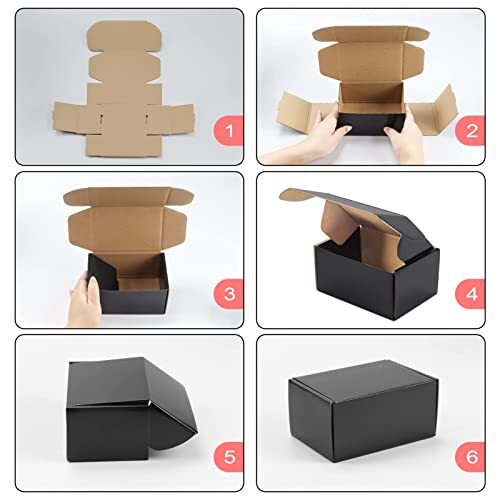 1

2

3

4

5

6