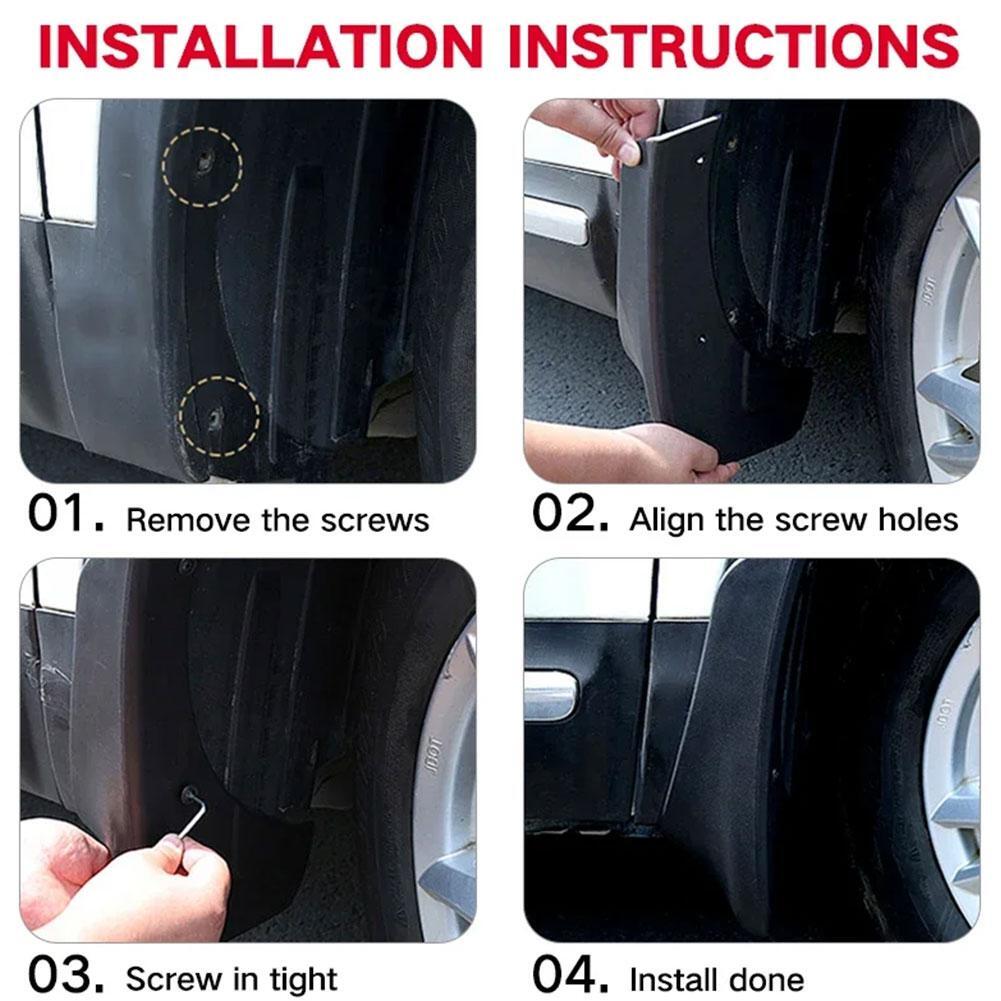 INSTALLATION INSTRUCTIONS

01. Remove the screws

02. Align the screw holes

03. Screw in tight

04. Install done