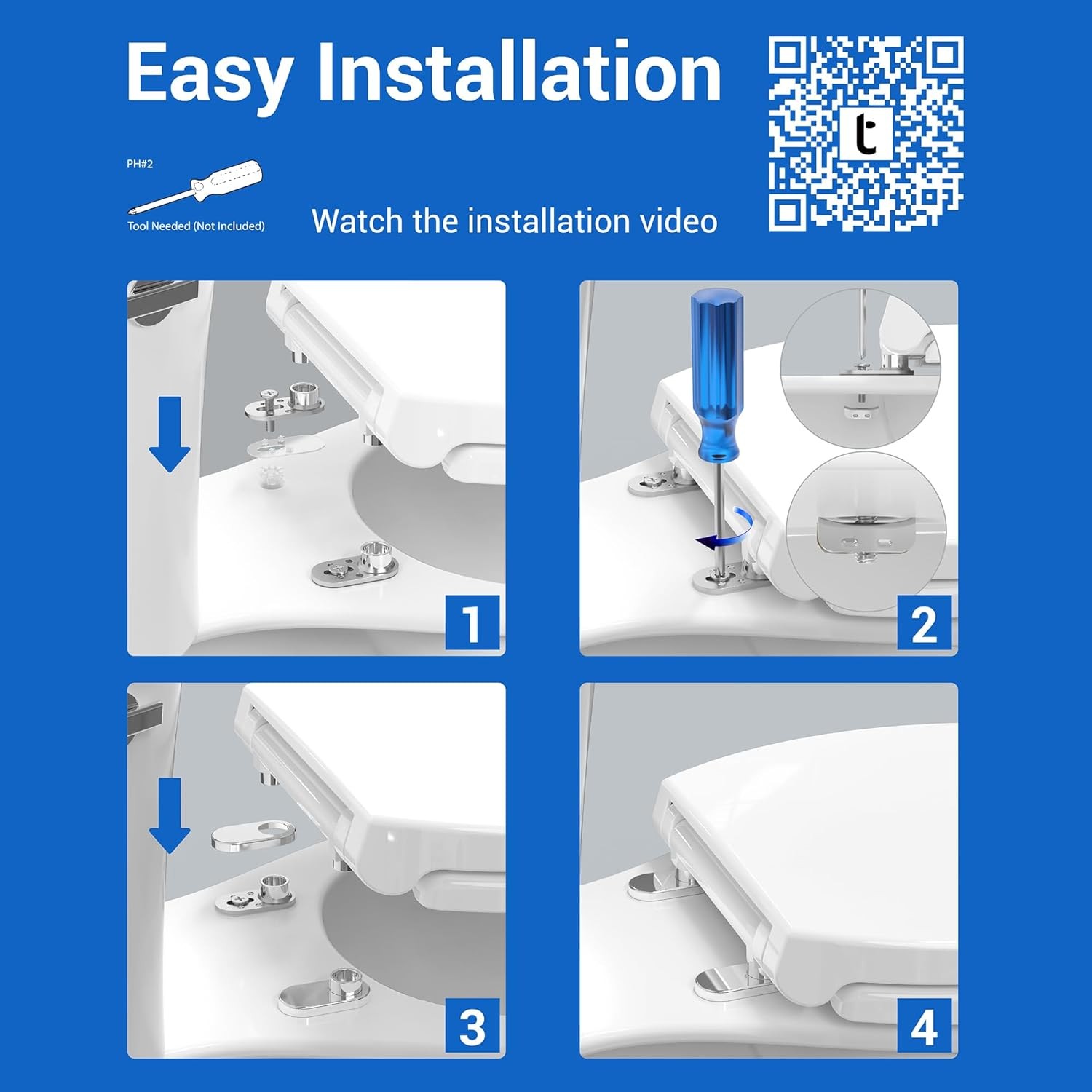 Easy Installation

PH#2

Tool Needed (Not Included)

Watch the installation video

t

1

2

3

4