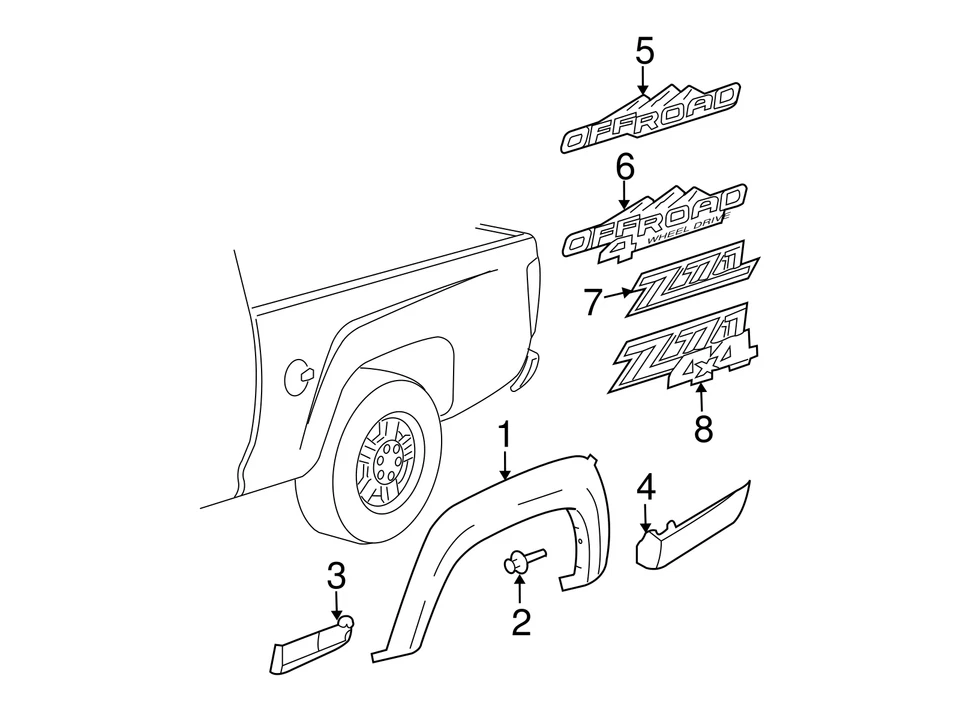 5
OFFROAD
6
OFFROAD
4 WHEEL DRIVE
7
Z71
Z71
4x4
8
1
4
3
2