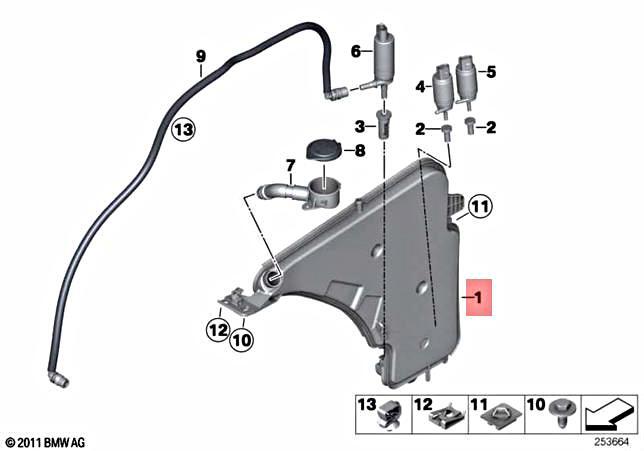 9
6
5
4
13
3
2
2
8
7
11
1
12
10
13
12
11
10
© 2011 BMW AG
253664