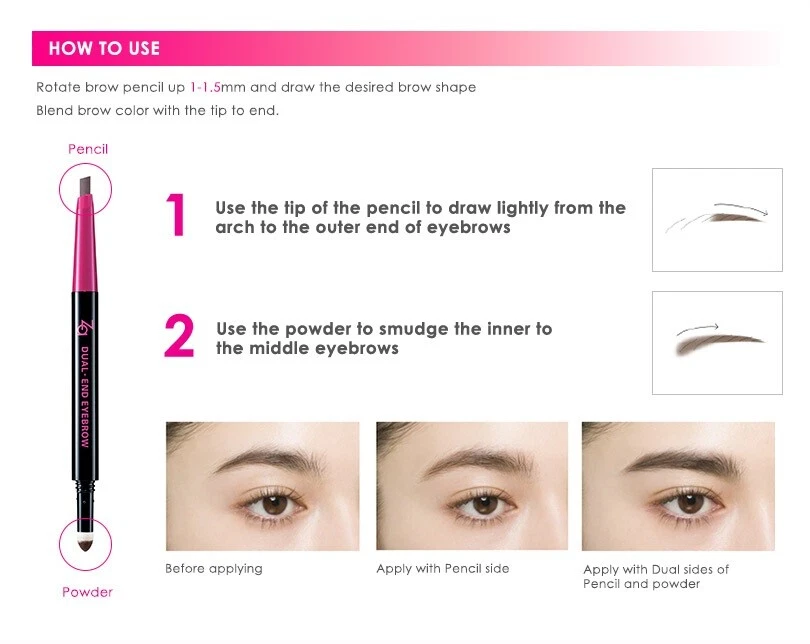 HOW TO USE

Rotate brow pencil up 1-1.5mm and draw the desired brow shape
Blend brow color with the tip to end.

Pencil

ZA DUAL-END EYEBROW

Powder

1 Use the tip of the pencil to draw lightly from the arch to the outer end of eyebrows

2 Use the powder to smudge the inner to the middle eyebrows

Before applying

Apply with Pencil side

Apply with Dual sides of Pencil and powder